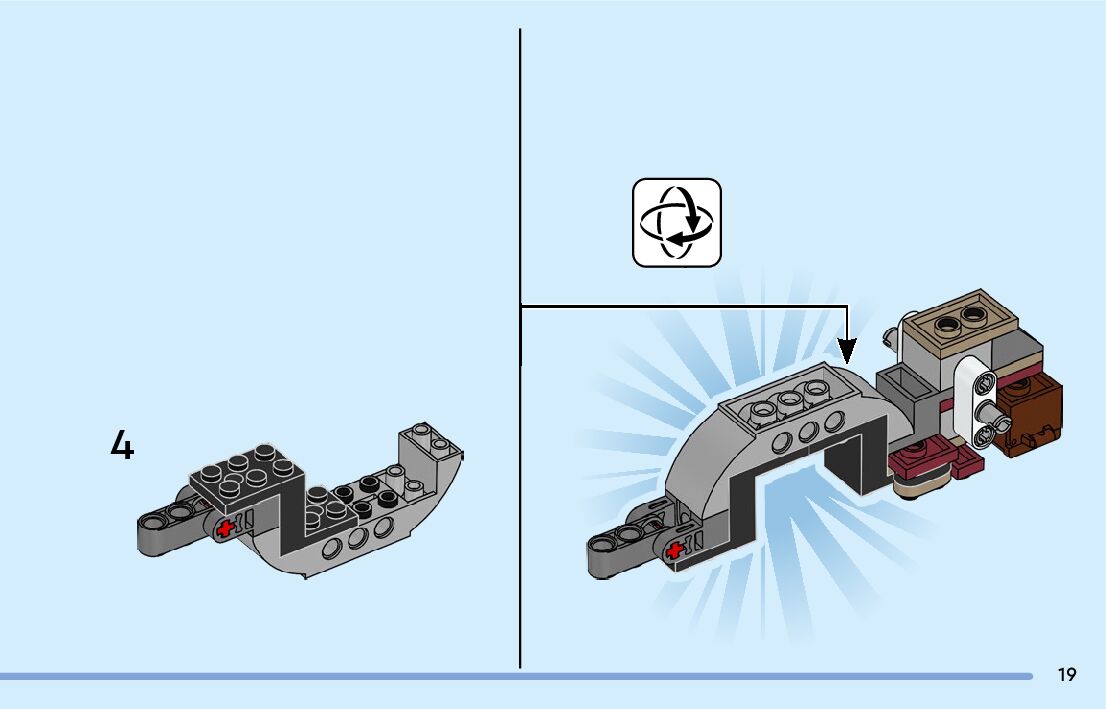 4

19