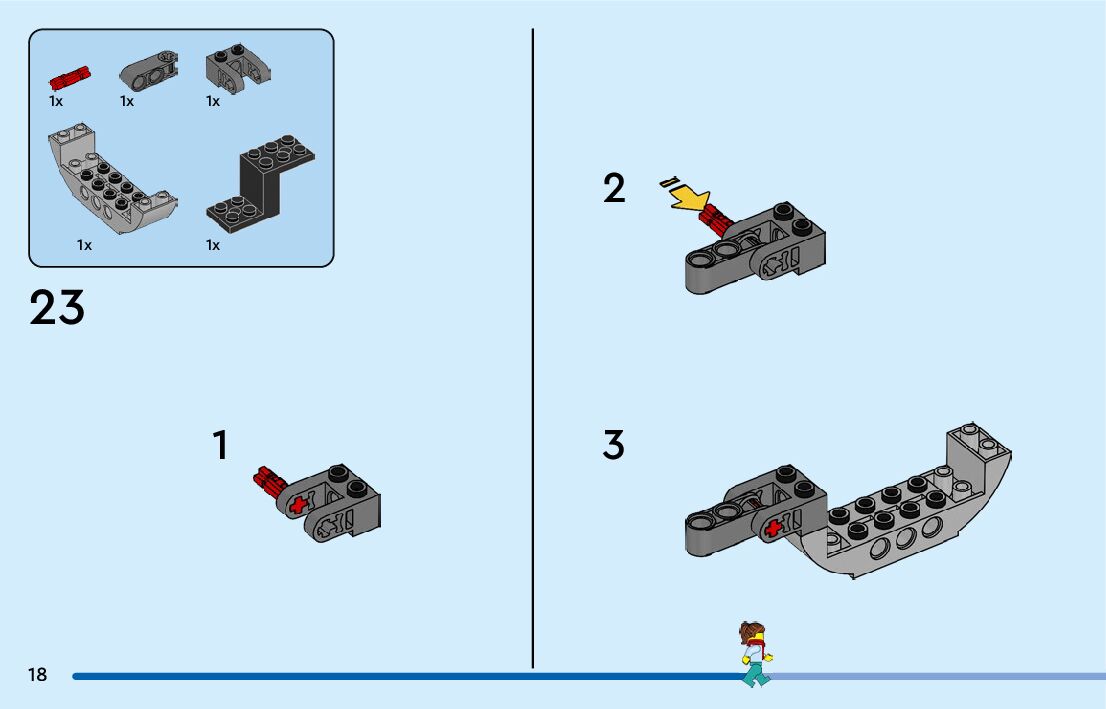 1x 1x 1x

1x 1x

23

1

2

3

18