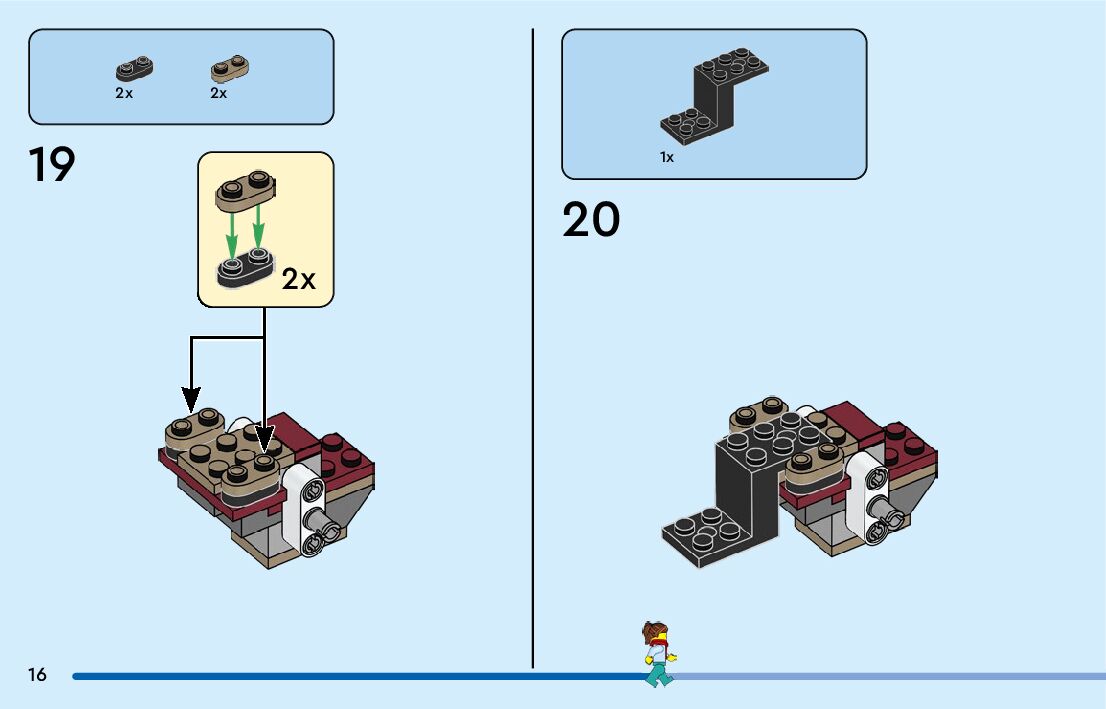 2x 2x

19

2x

1x

20

16