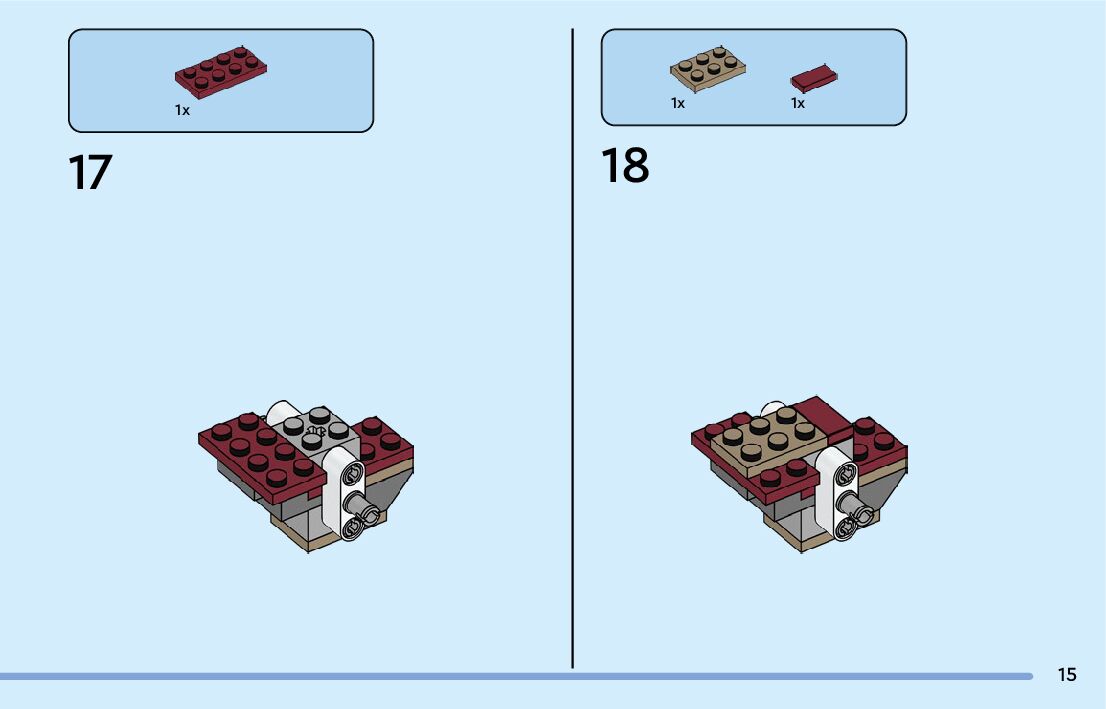 1x

17

1x

1x

18

15