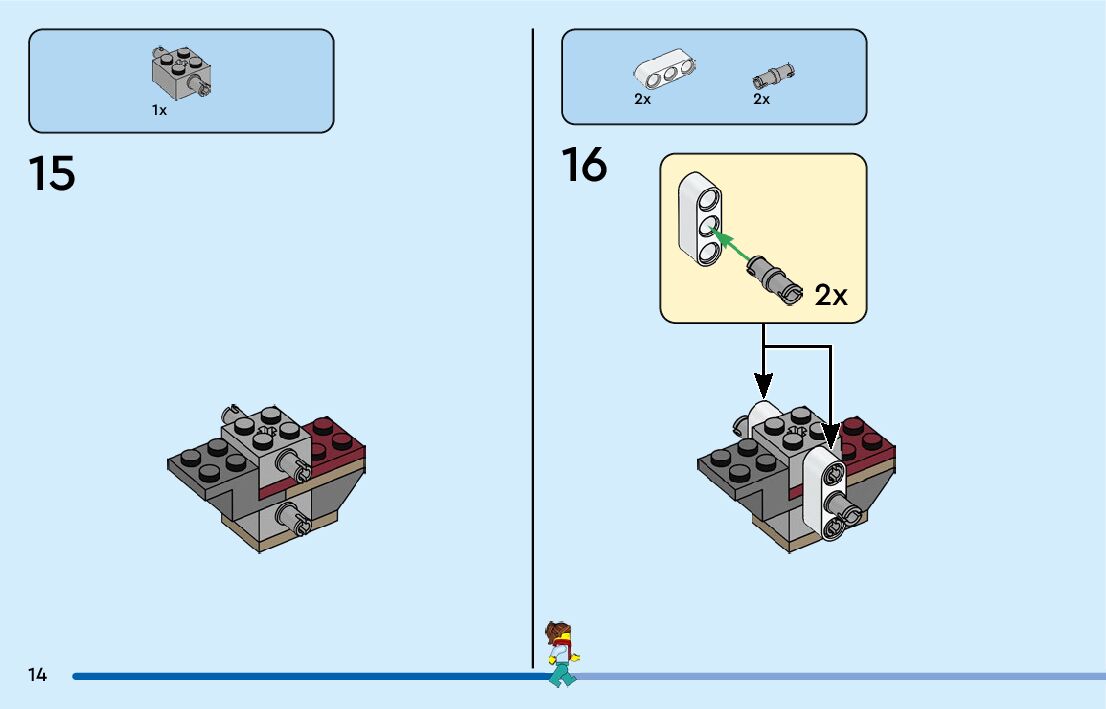 1x

15

2x
2x

16

2x

14