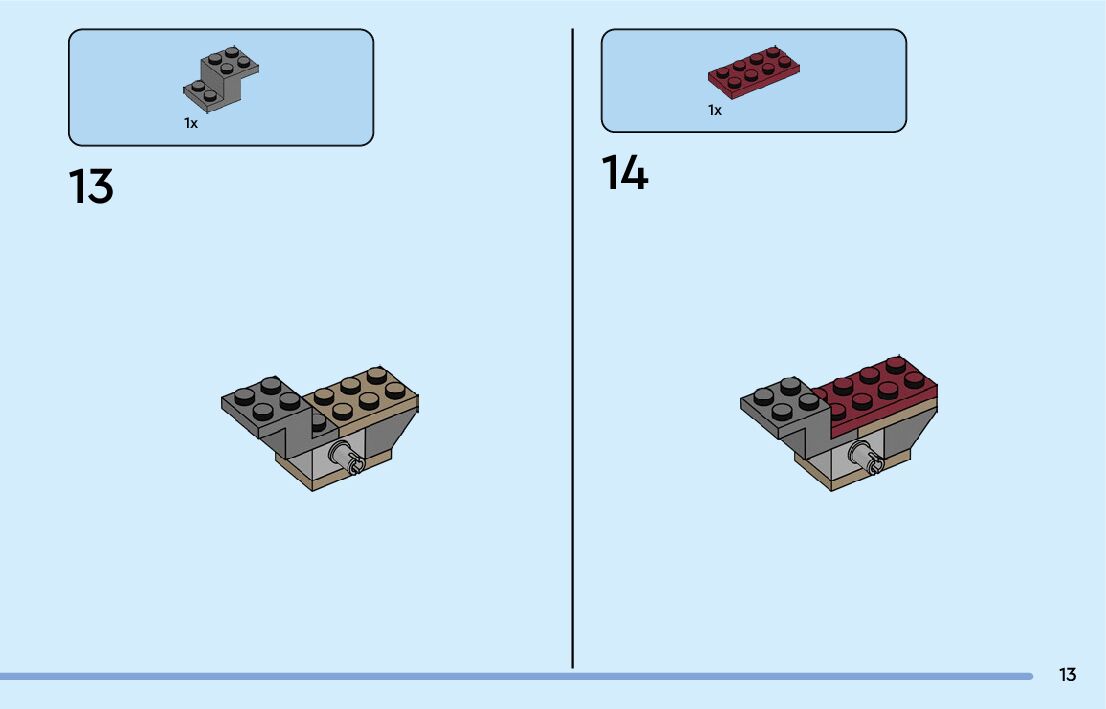 1x

13

1x

14

13