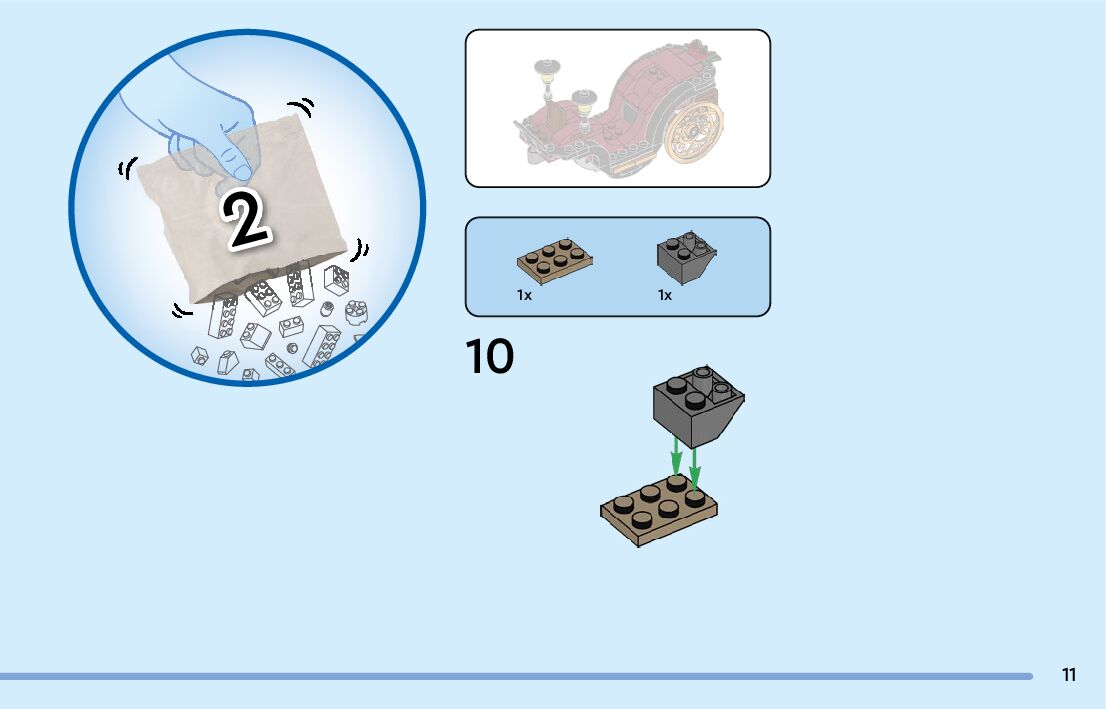 2

1x

1x

10

11