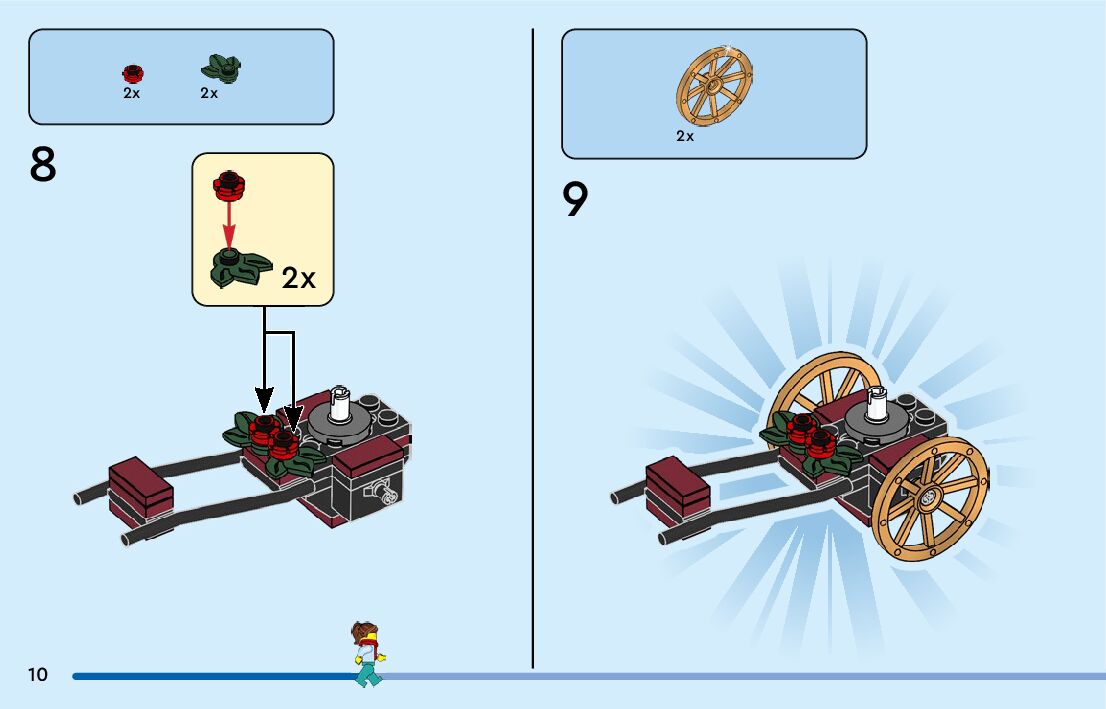 2x 2x

8

2x

2x

9

10