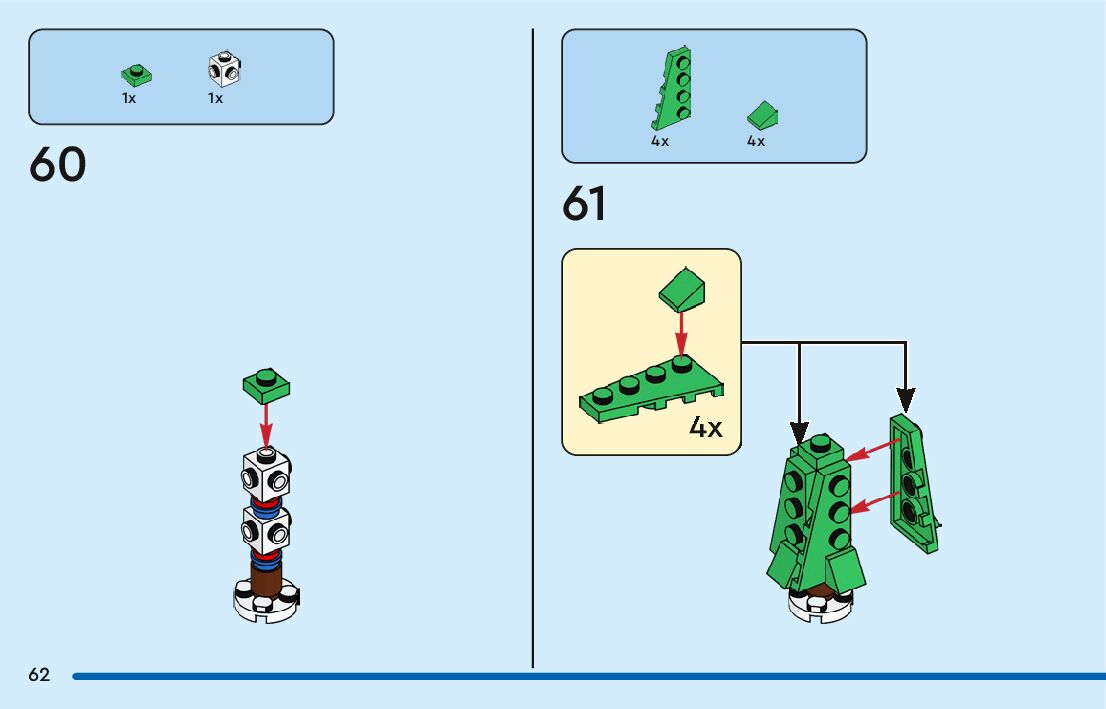 1x 1x

60

4x 4x

61

4x

62