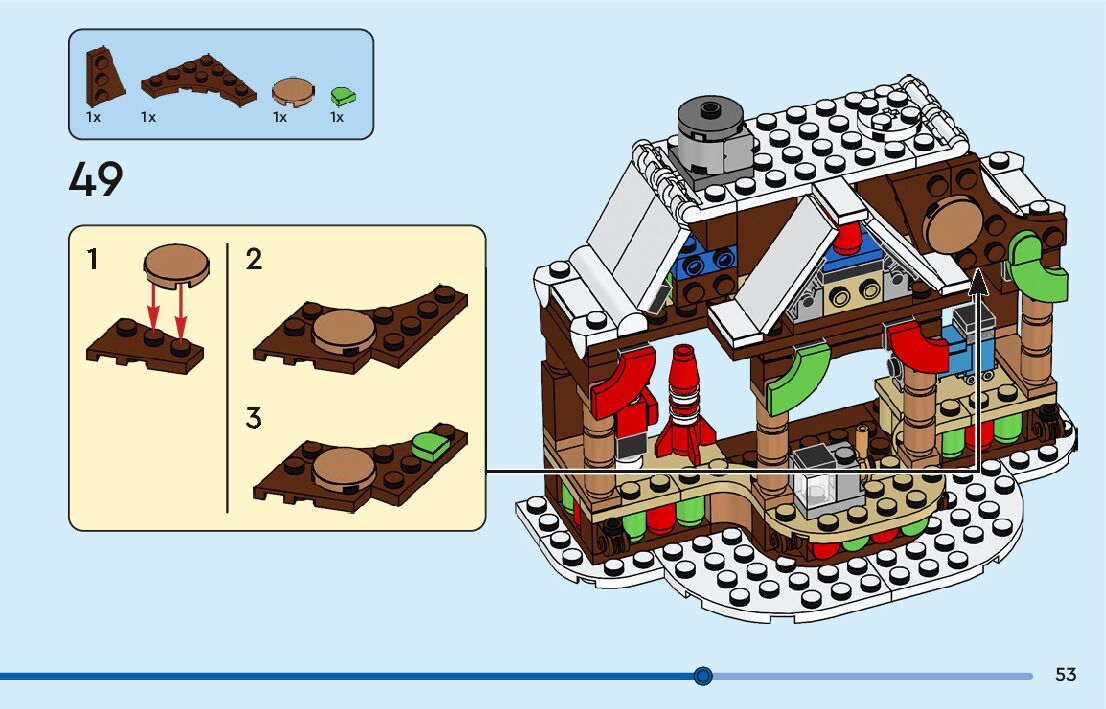 1x 1x 1x 1x

49

1

2

3

53