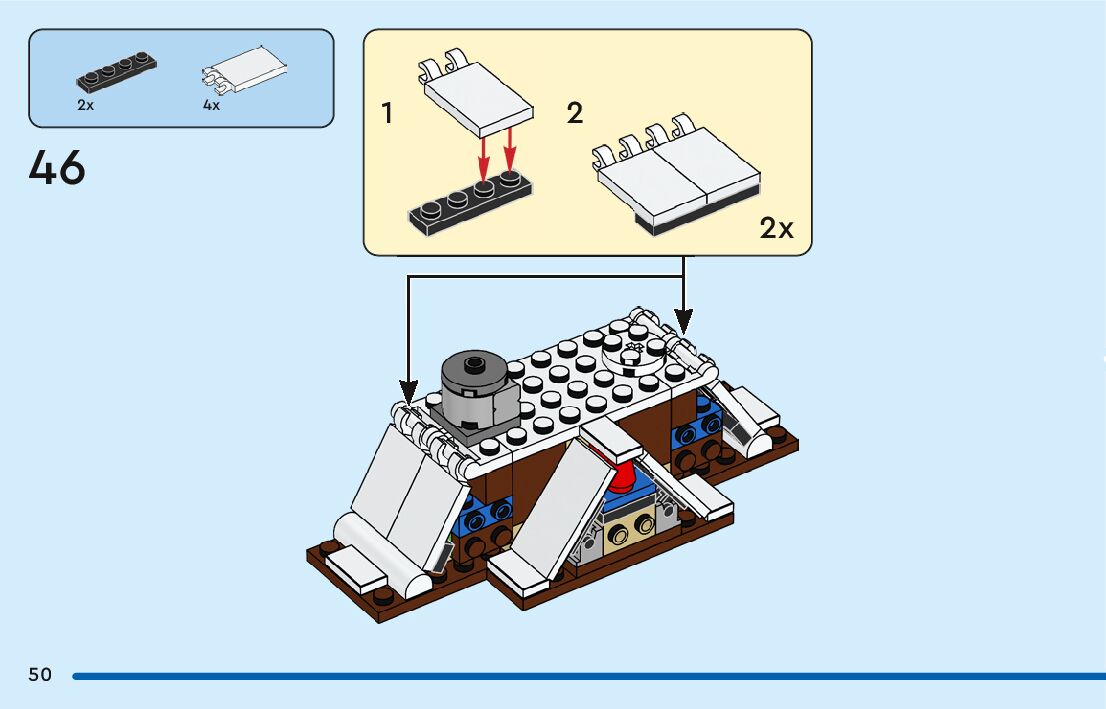 2x
4x

46

1
2
2x

50