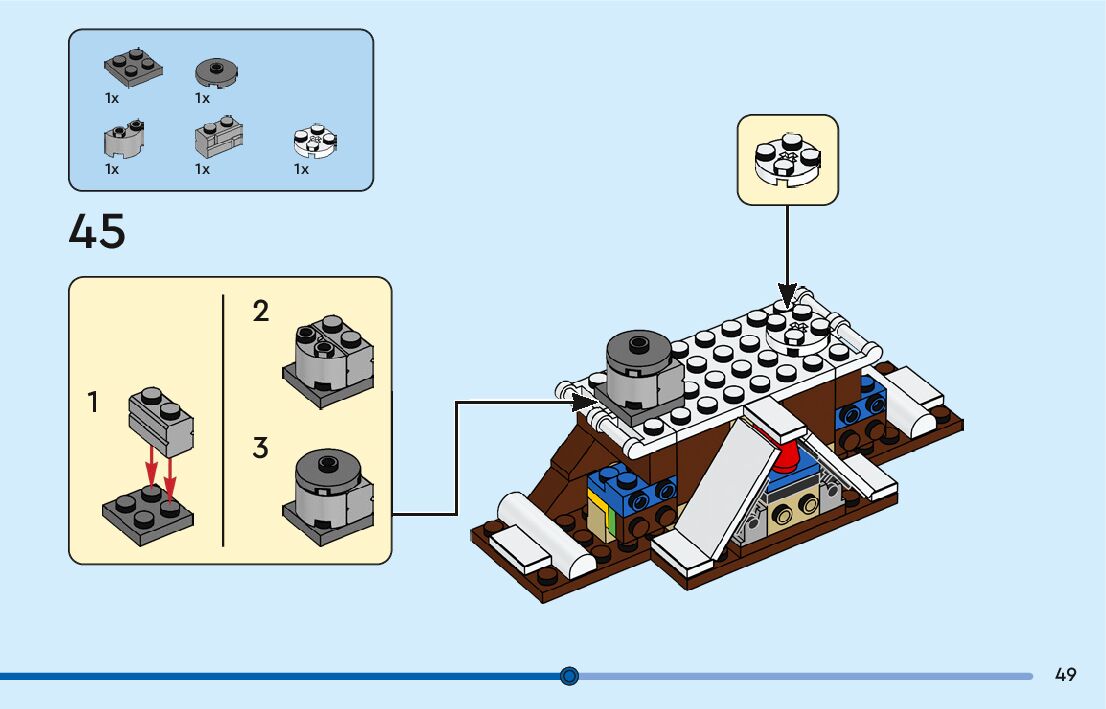 1x 1x
1x 1x 1x

45

1

2

3

49