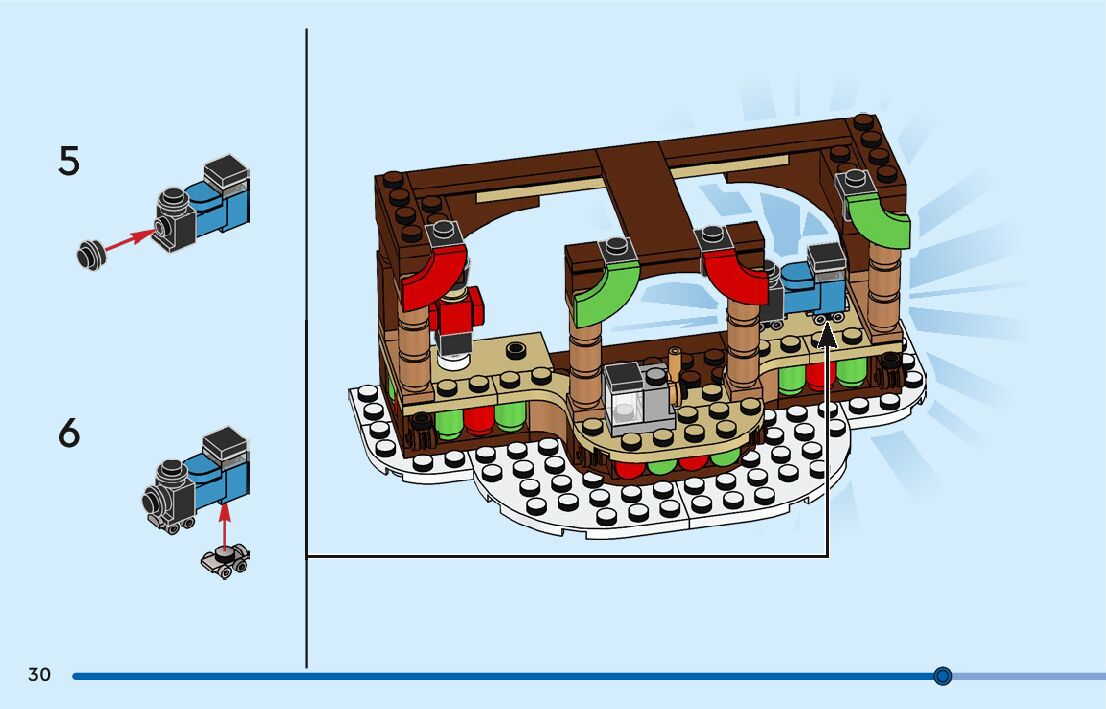 5

6

30