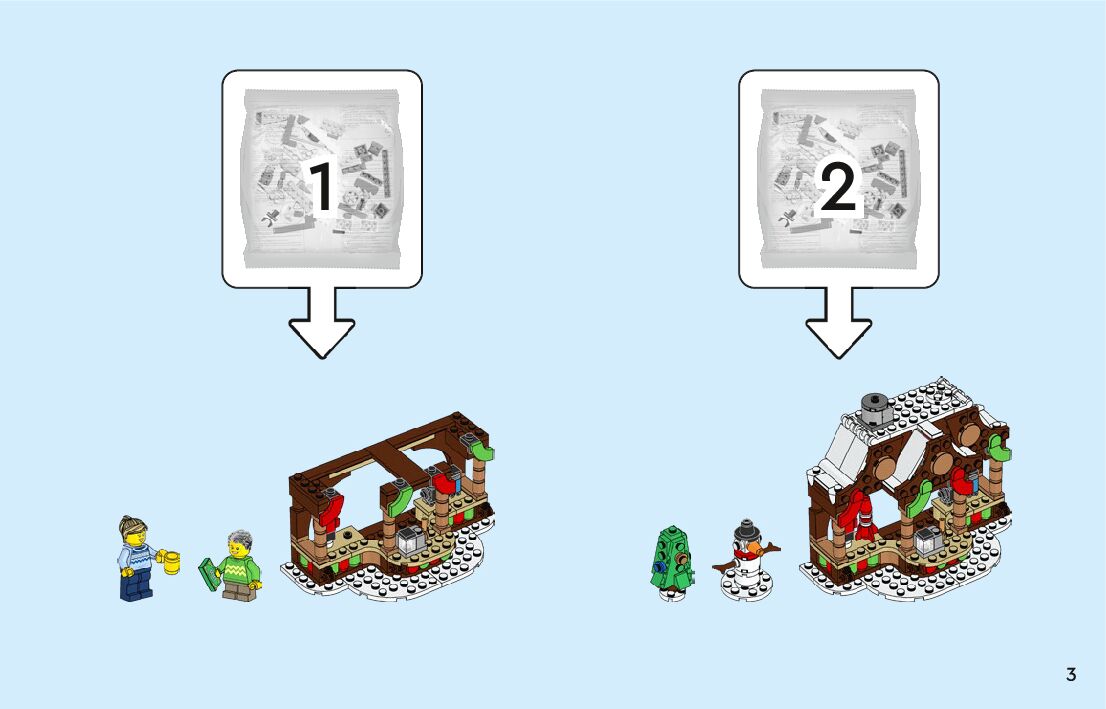 1

2

3