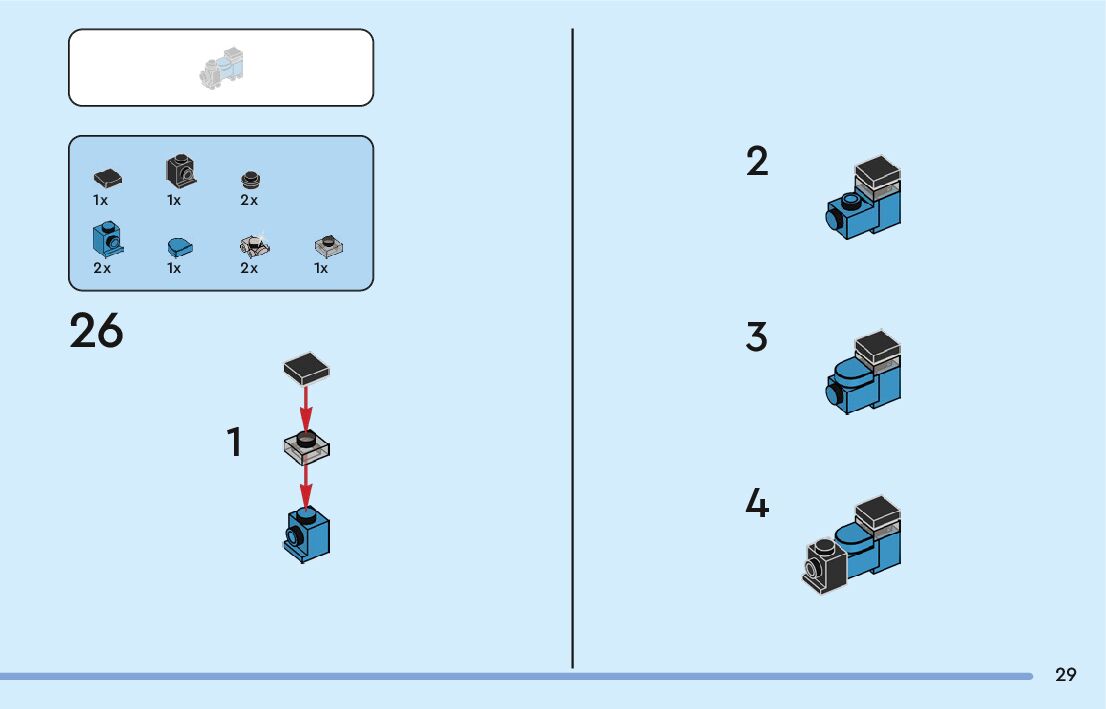 1x 1x 2x
2x 1x 2x 1x

26

1

2

3

4

29