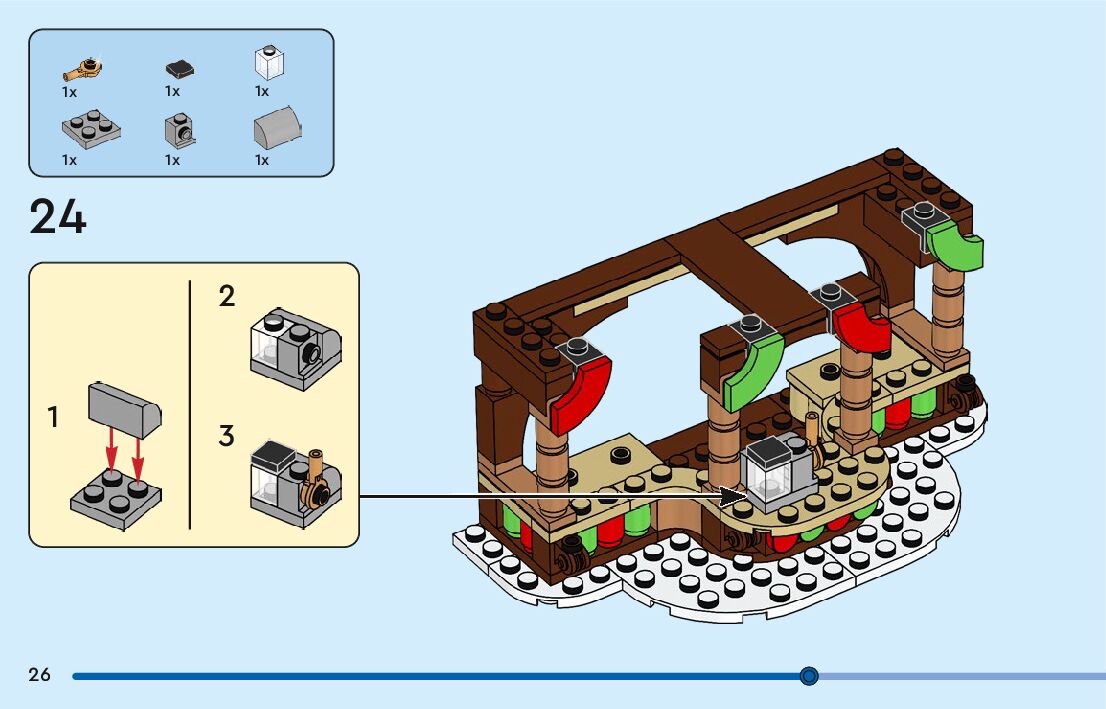 1x 1x 1x
1x 1x 1x

24

1

2

3

26