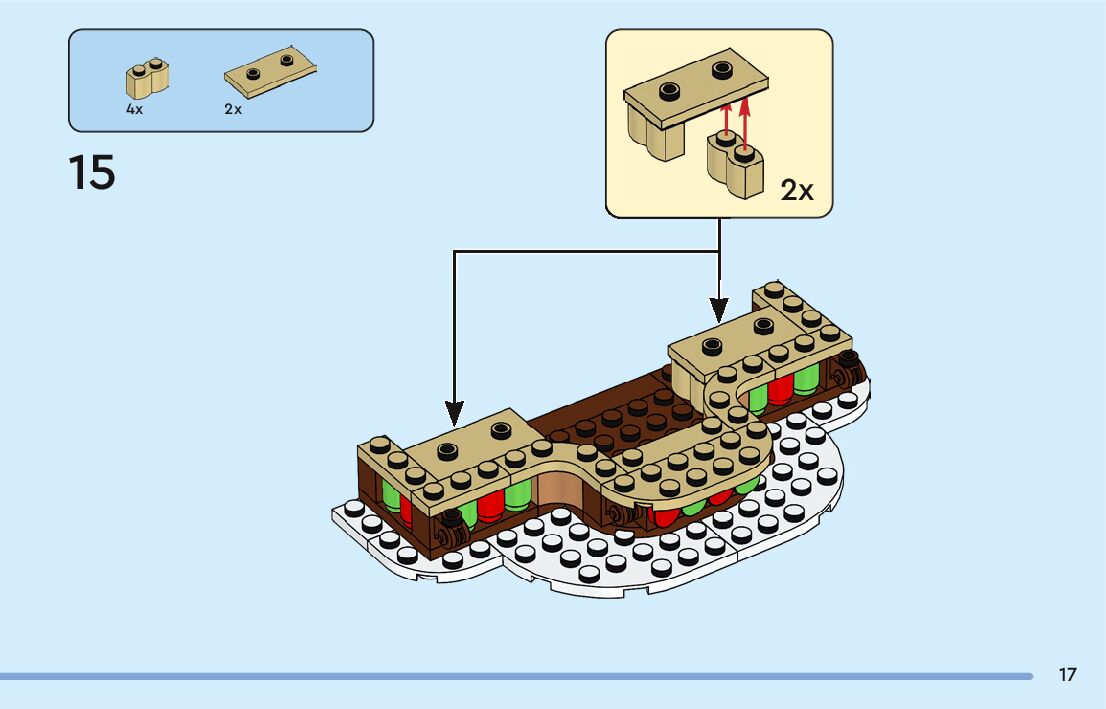 4x
2x

15

2x

17