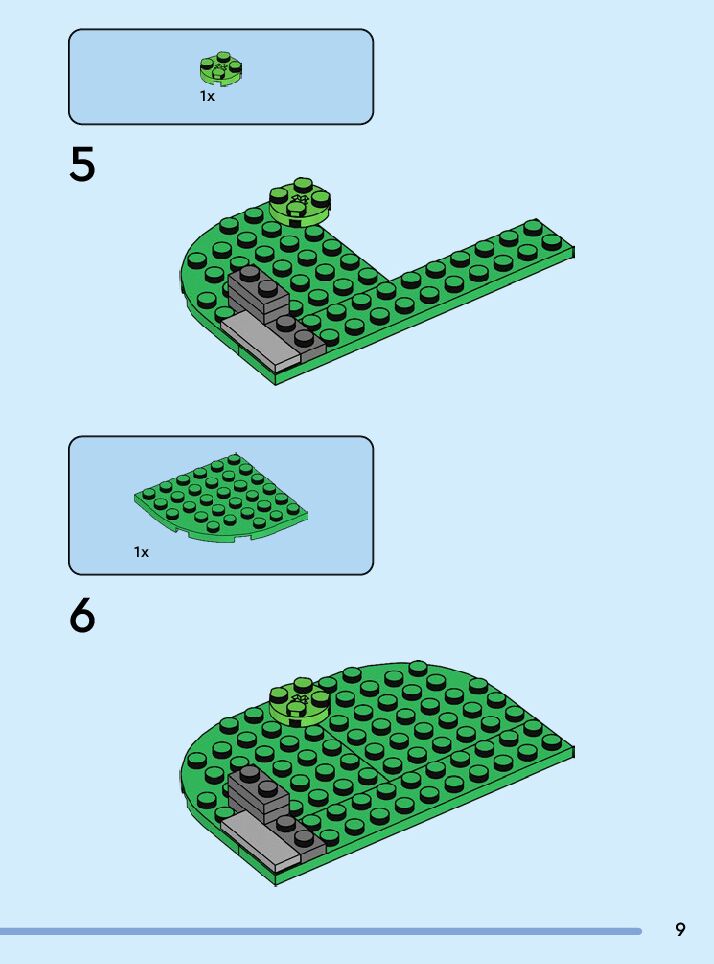 1x

5

1x

6

9