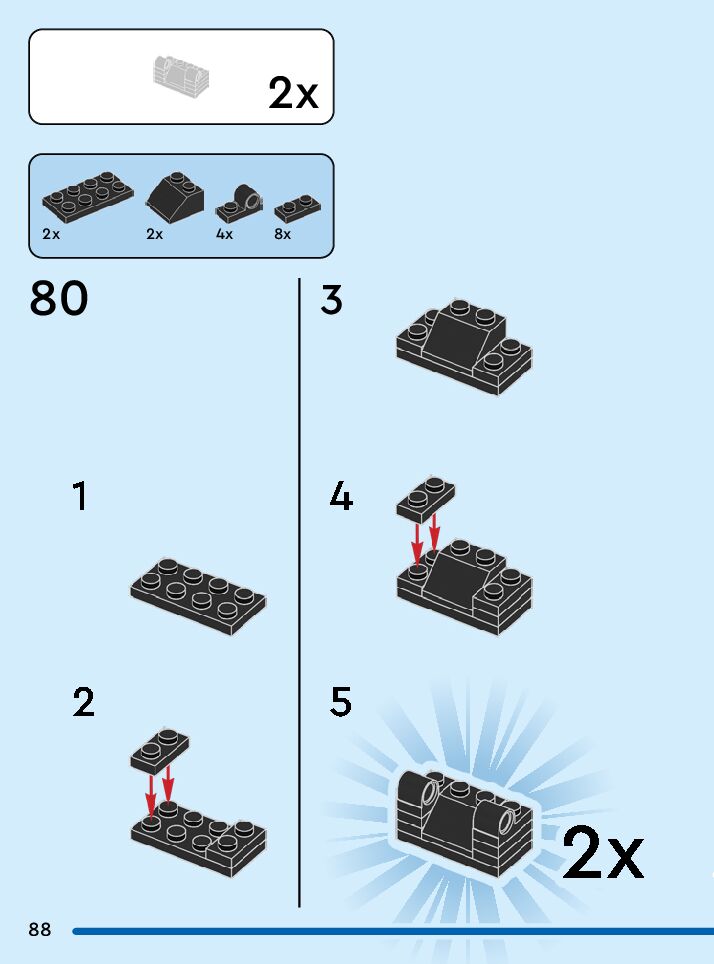 2x

2x
2x
4x
8x

80

1

2

3

4

5

2x

88