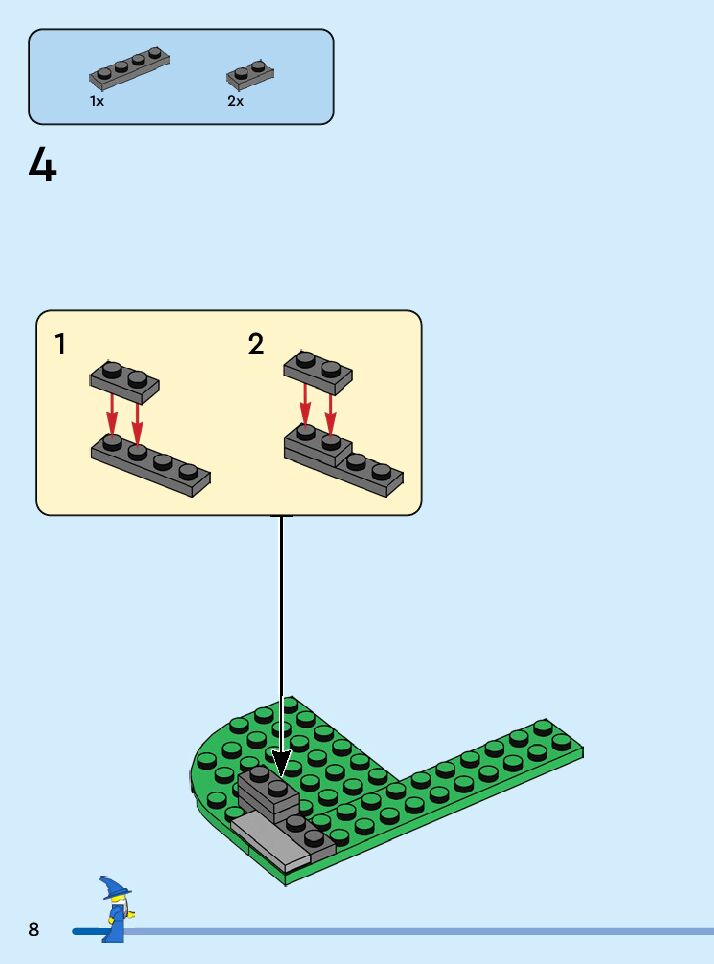 1x

2x

4

1

2

8