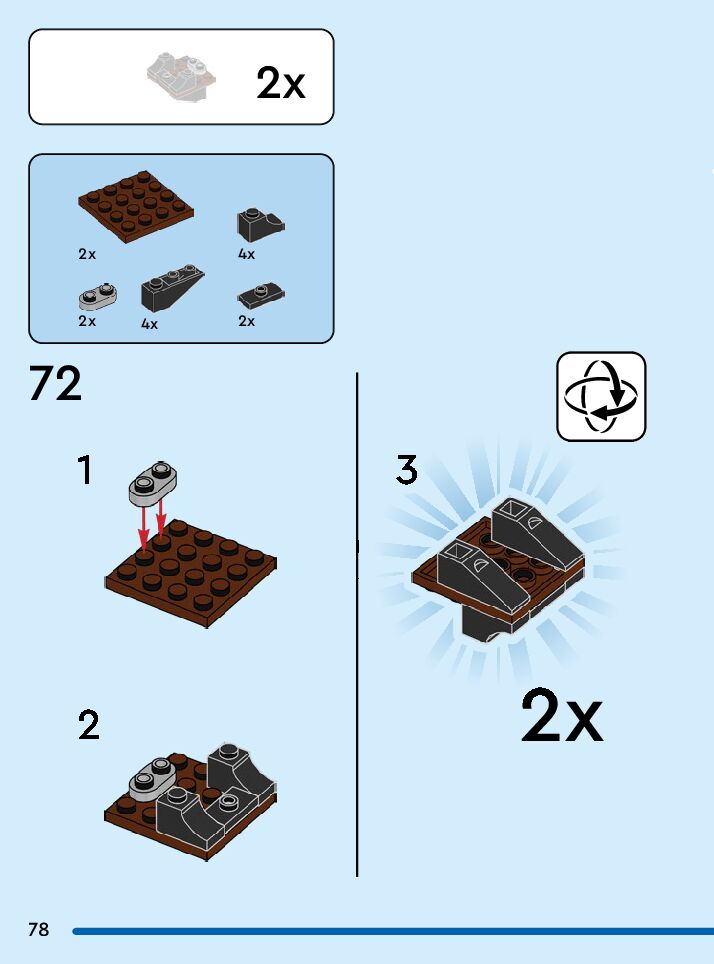 2x

2x
4x
2x
4x
2x

72

1

2

3

2x

78