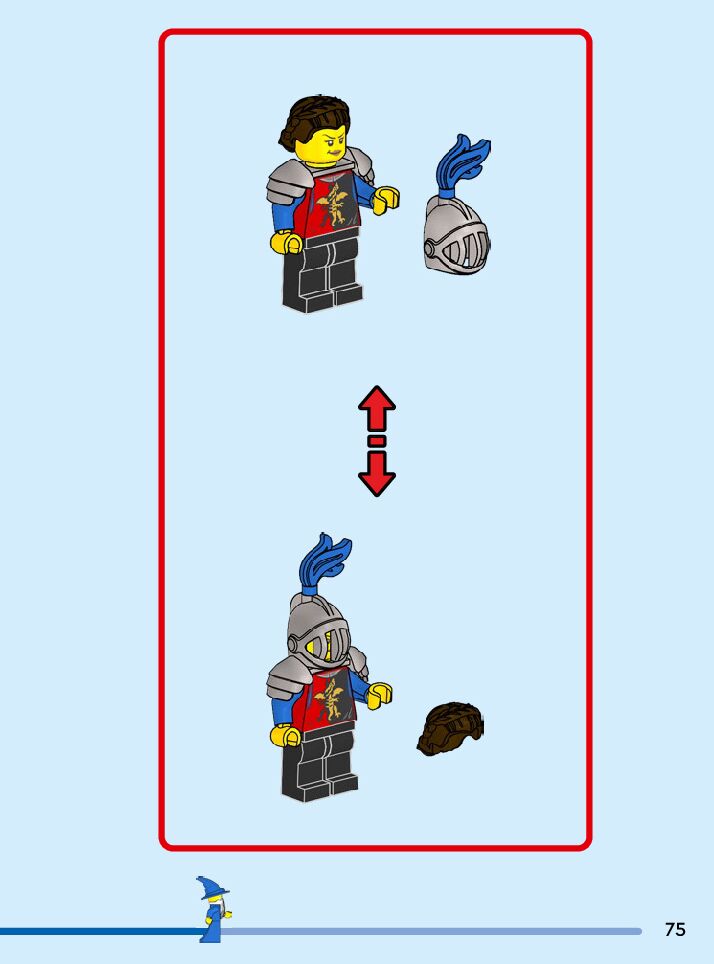 75