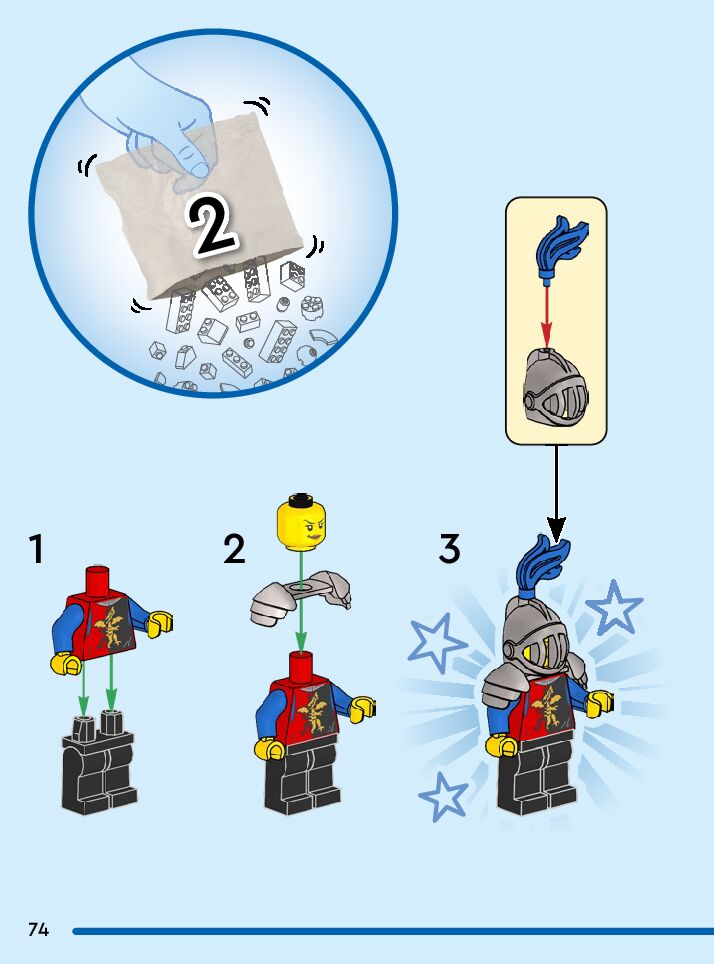 2

1

2

3

74