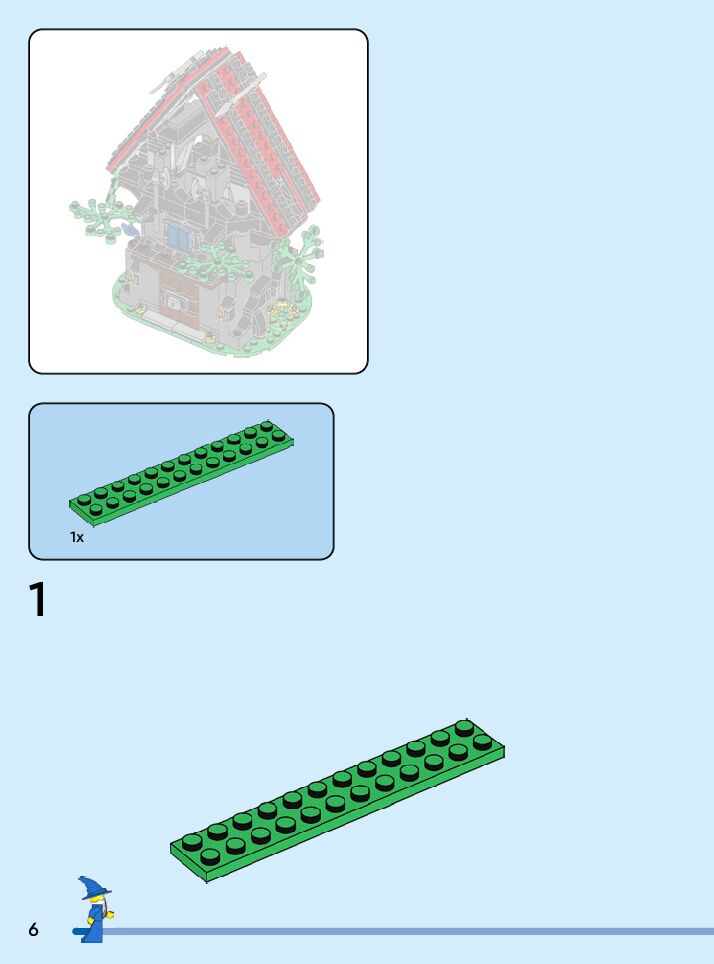 1x

1

6