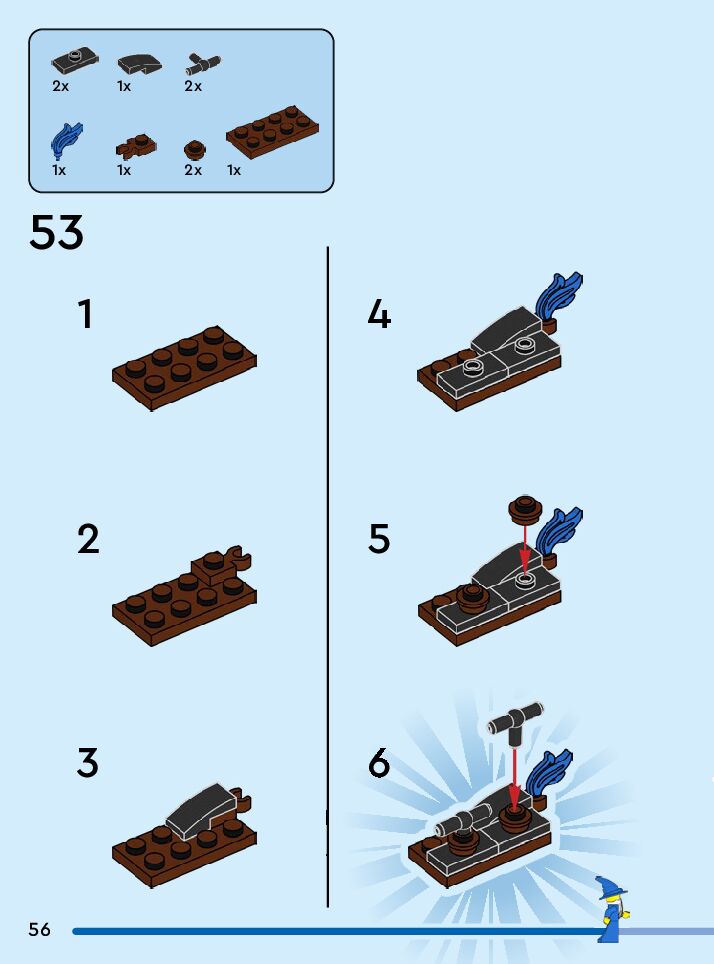 2x 1x 2x

1x 1x 2x 1x

53

1

2

3

4

5

6

56