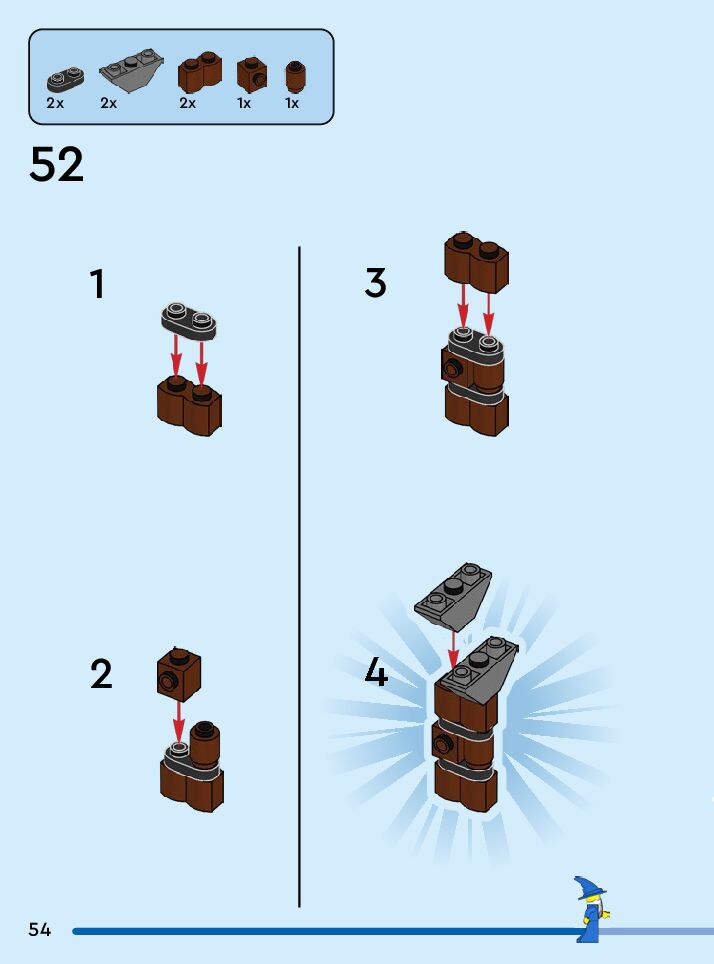 2x 2x 2x 1x 1x

52

1

2

3

4

54