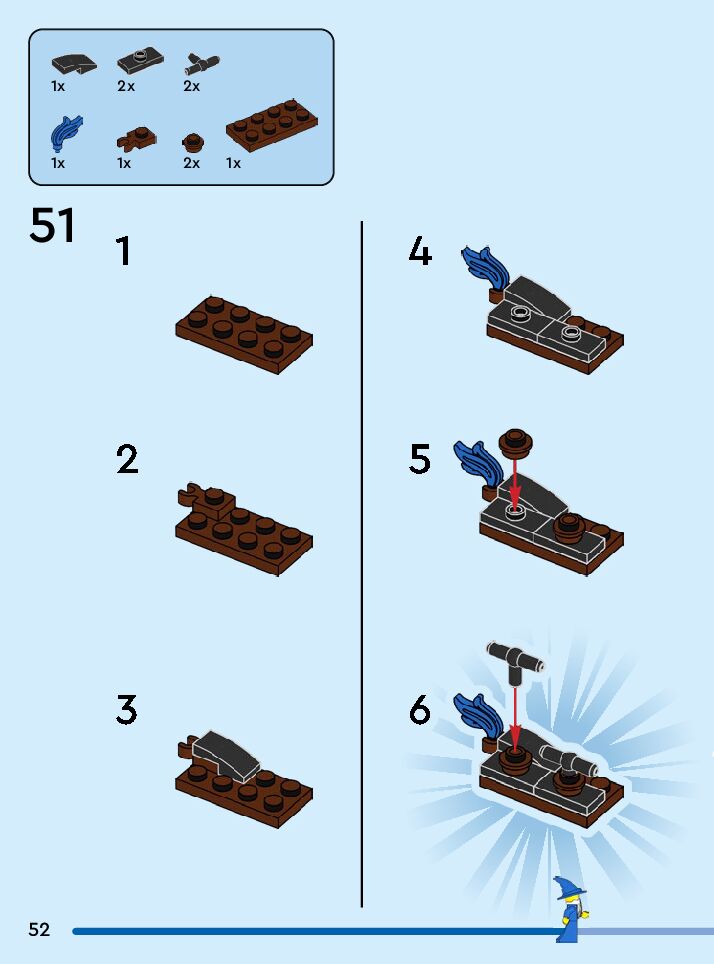 1x 2x 2x

1x 1x 2x 1x

51

1

2

3

4

5

6

52