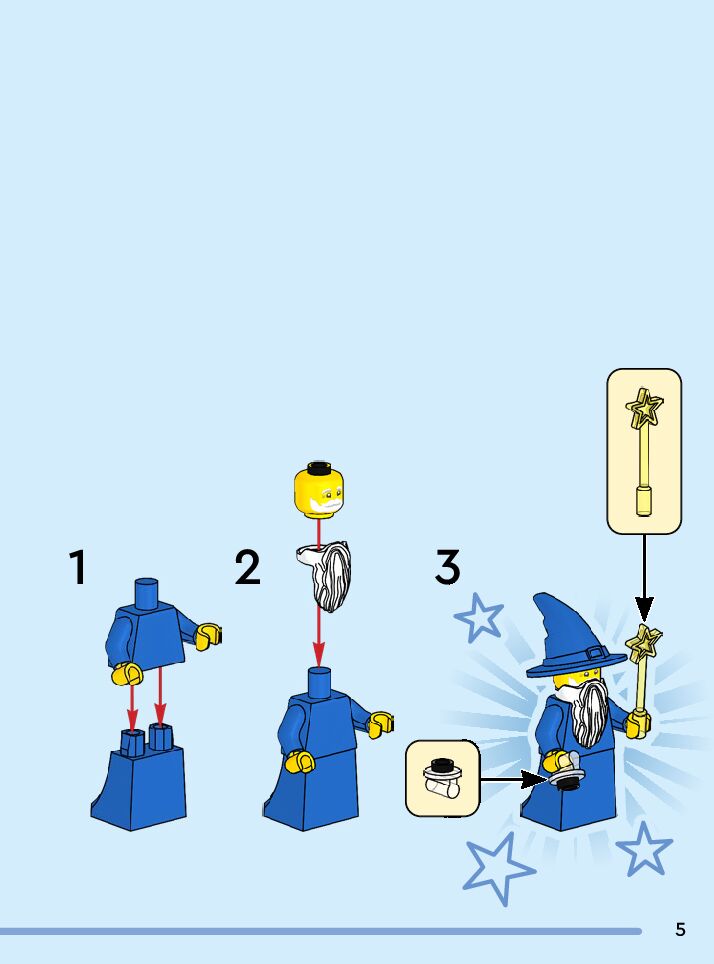 1

2

3

5