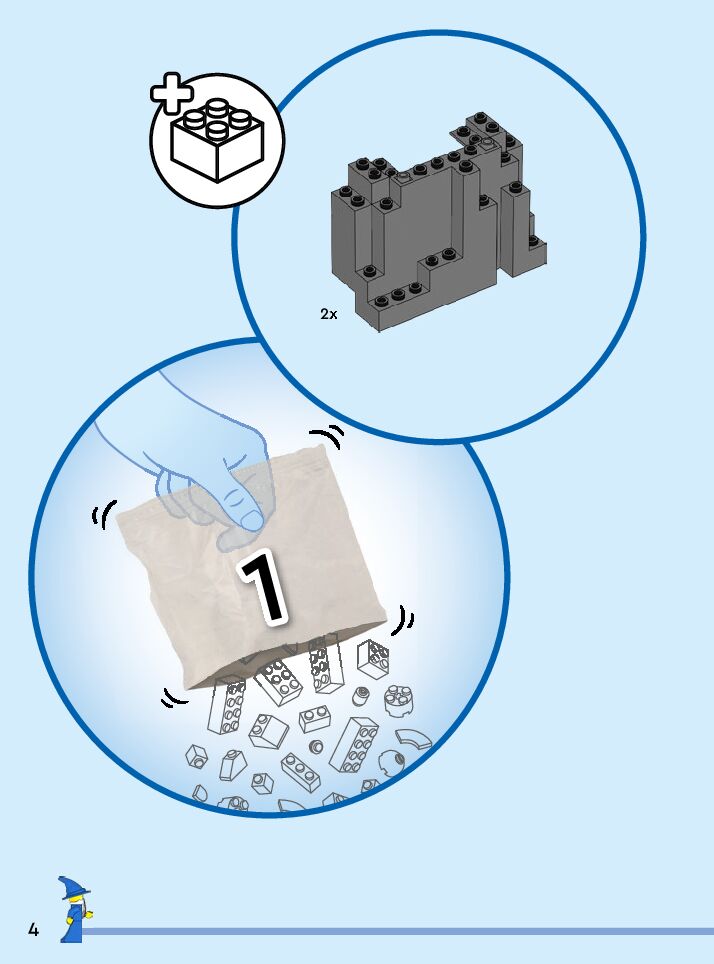 2x

1

4