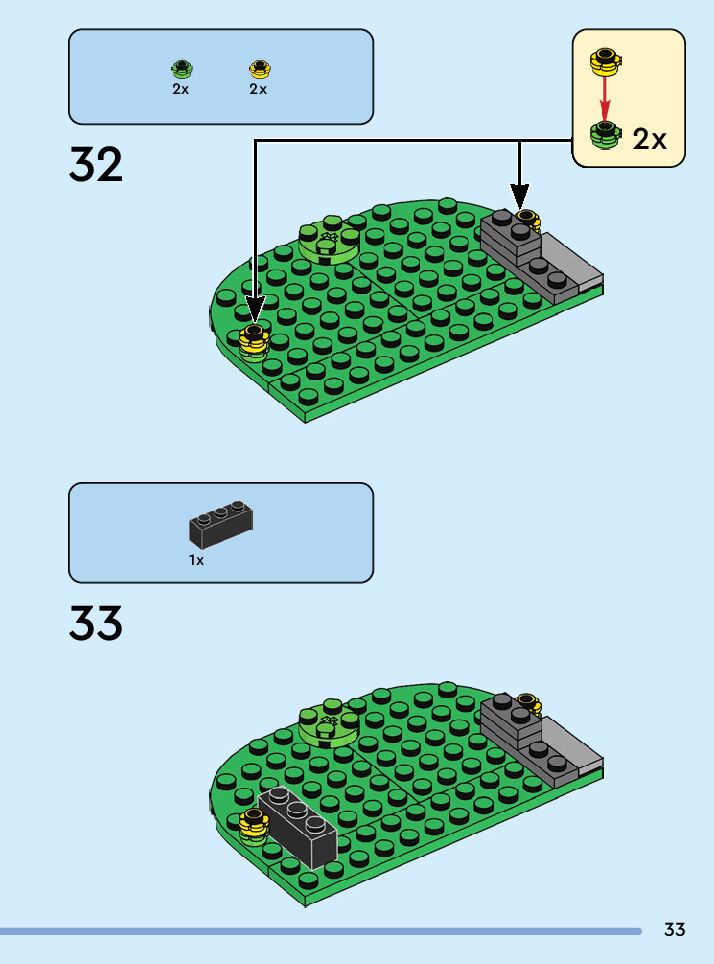 2x 2x

2x

32

1x

33

33