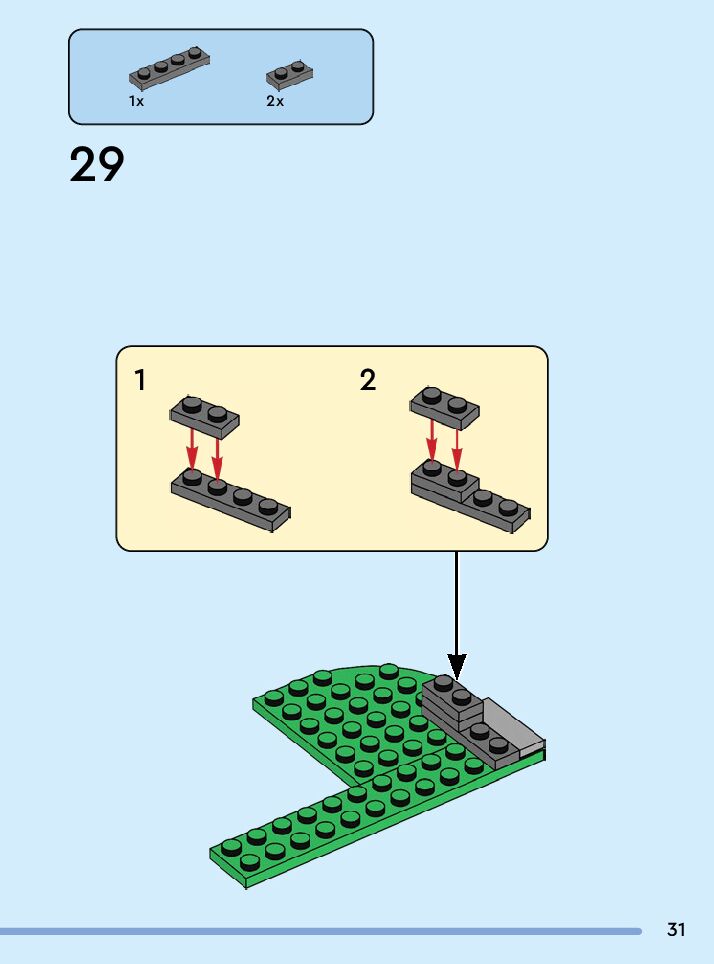 1x

2x

29

1

2

31