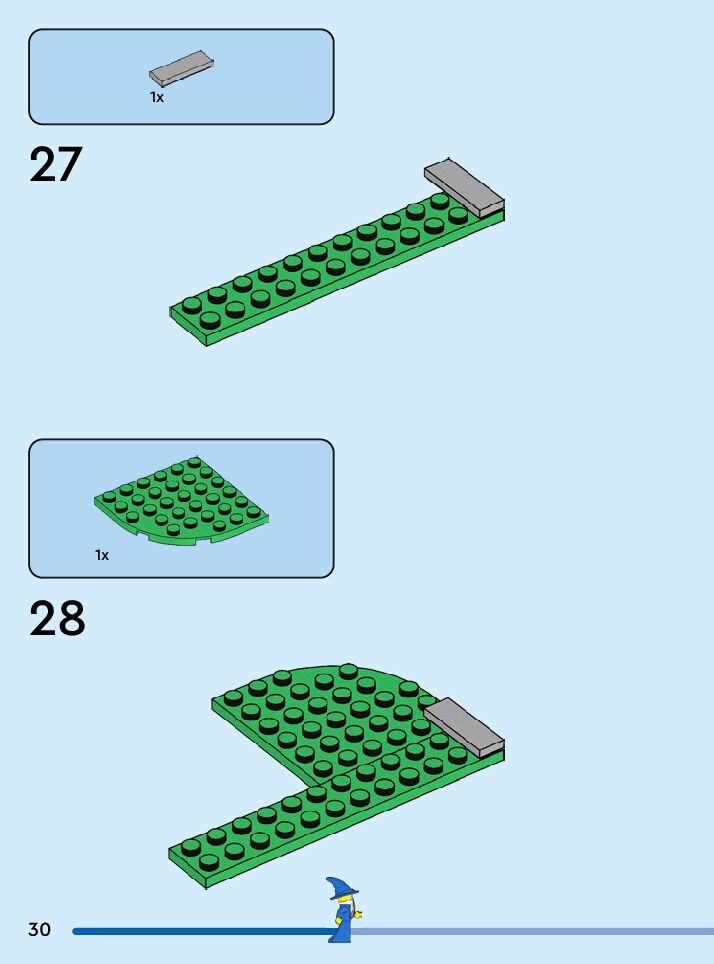 1x

27

1x

28

30