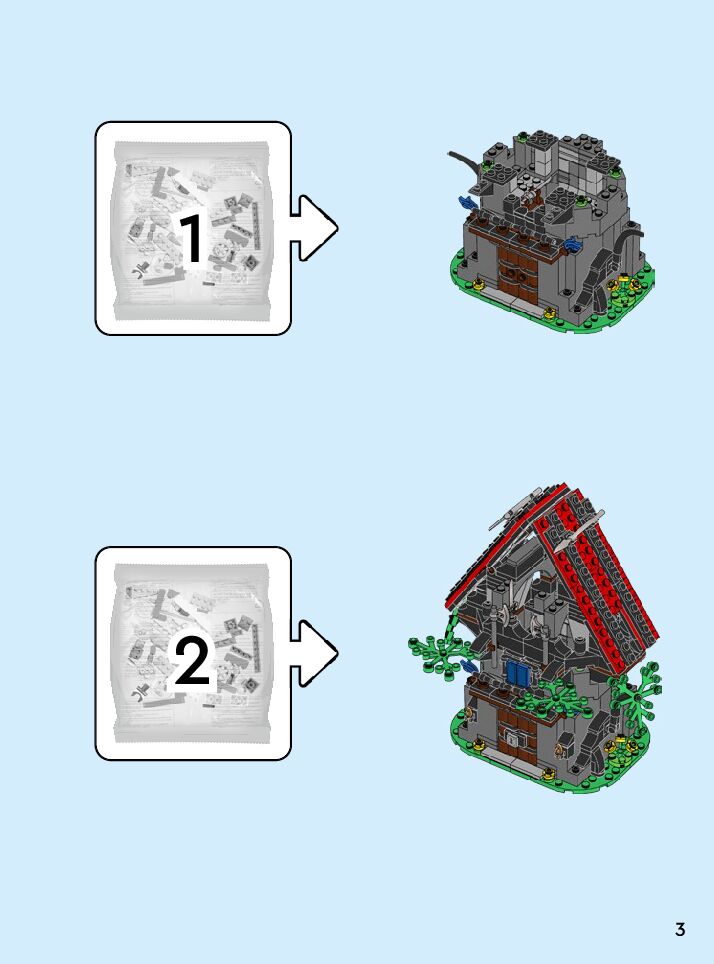 1

2

3