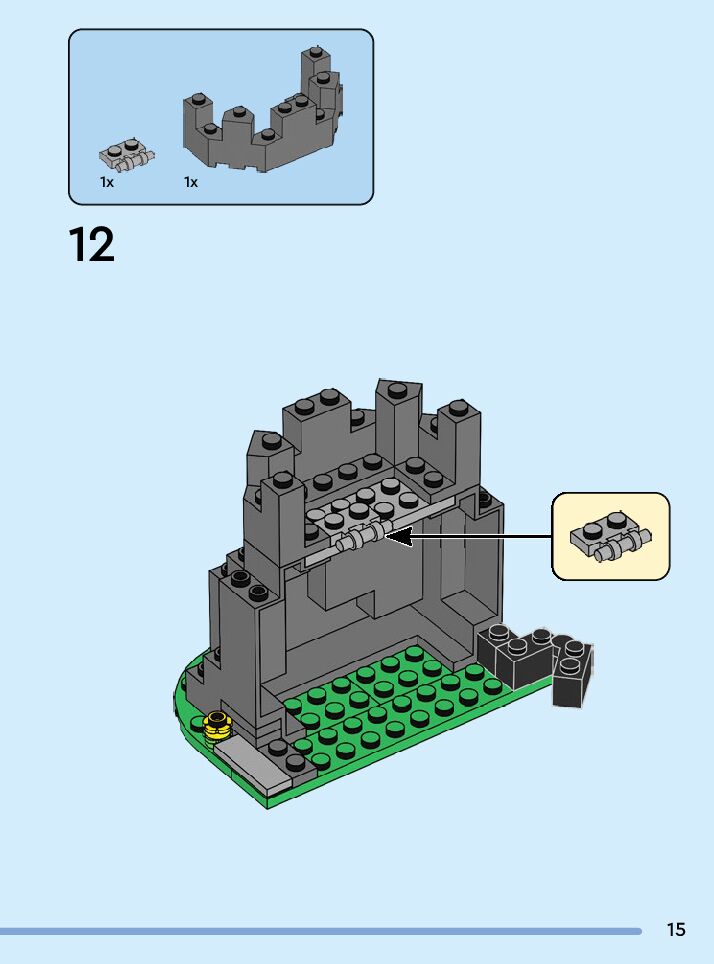 1x 1x

12

15