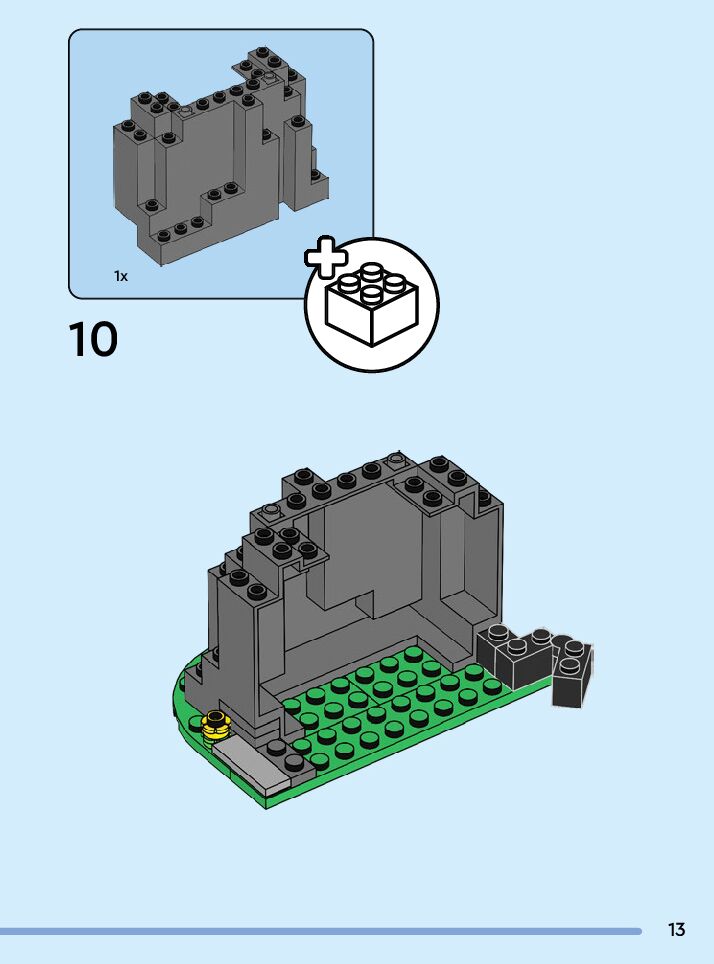 1x

10

13