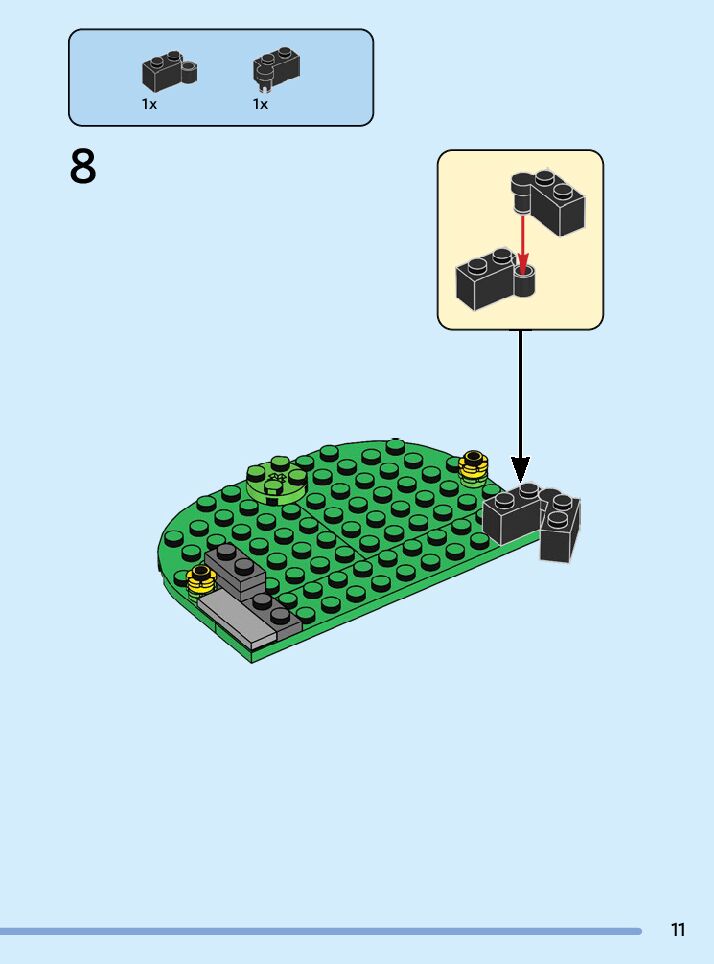 1x 1x

8

11