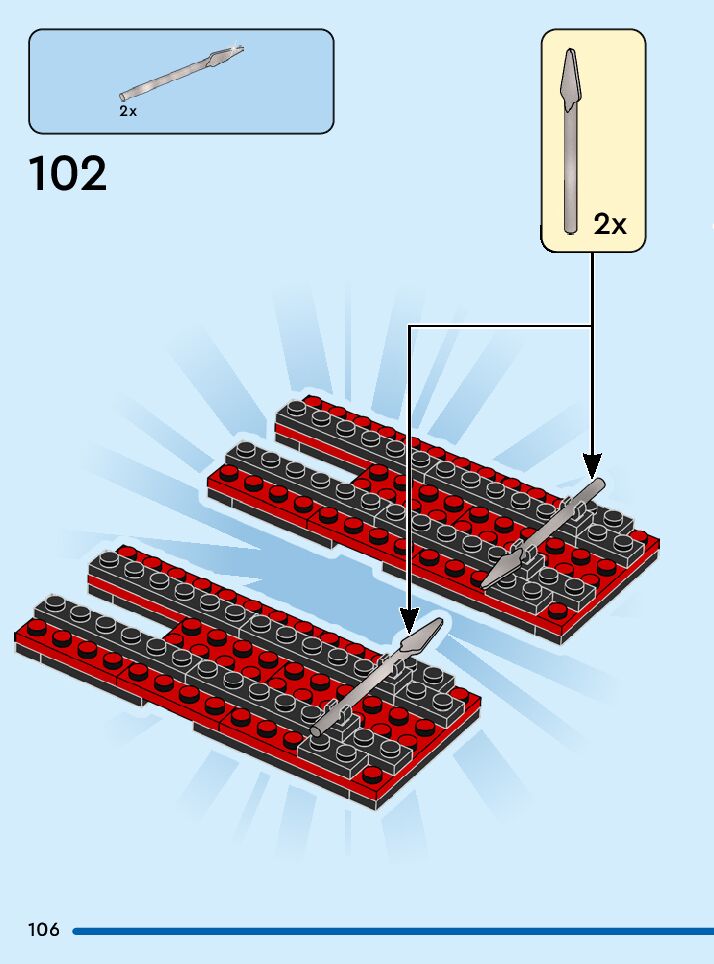 2x

102

2x

106