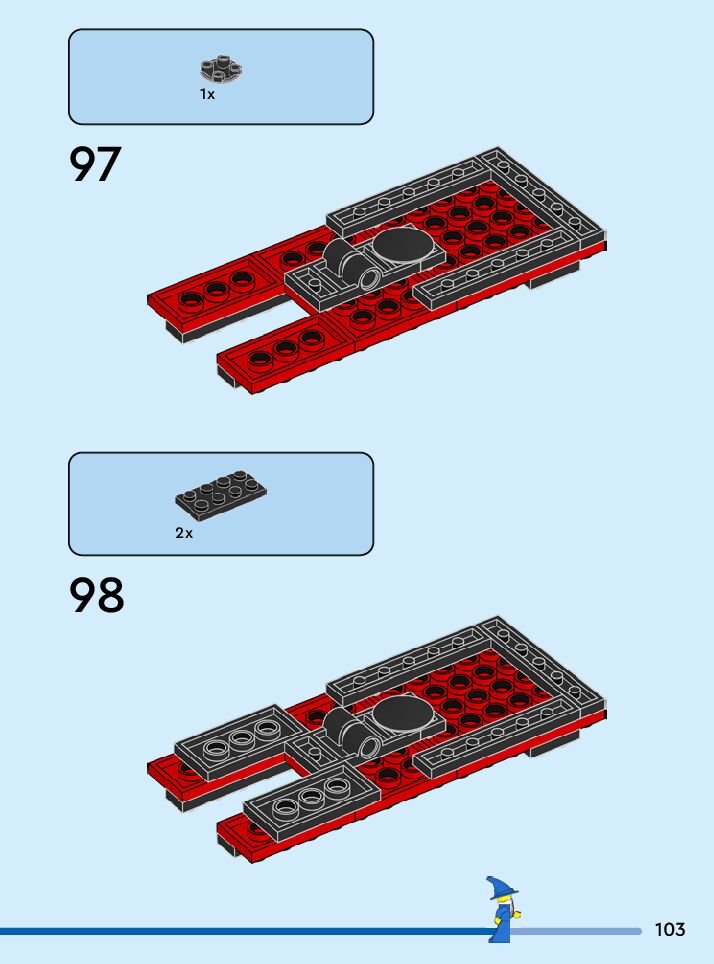 1x

97

2x

98

103