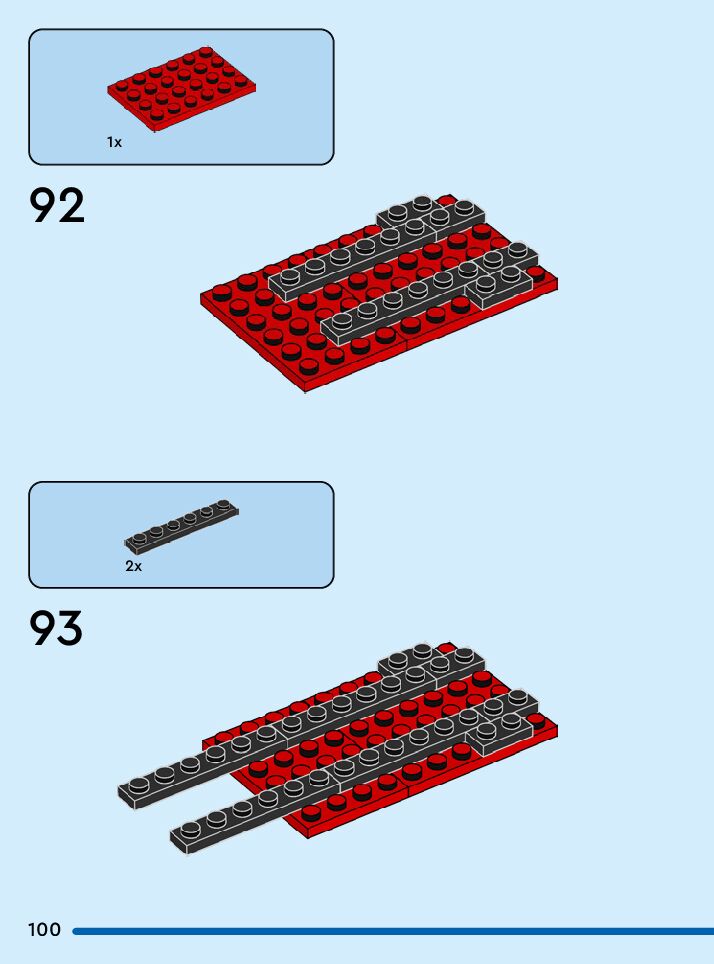 1x

92

2x

93

100