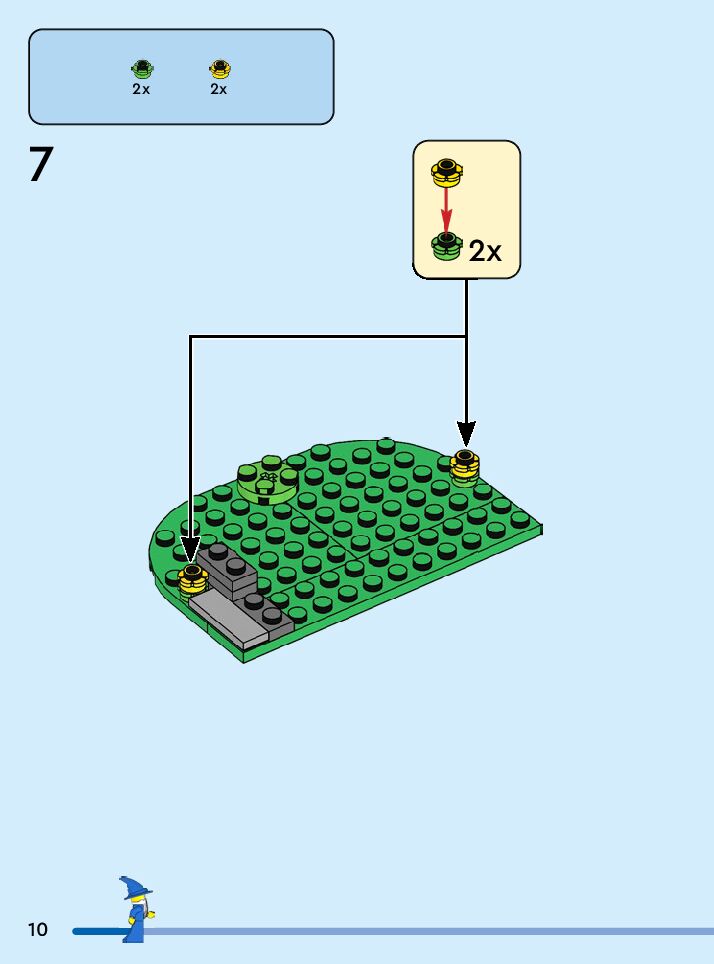 2x 2x

7

2x

10