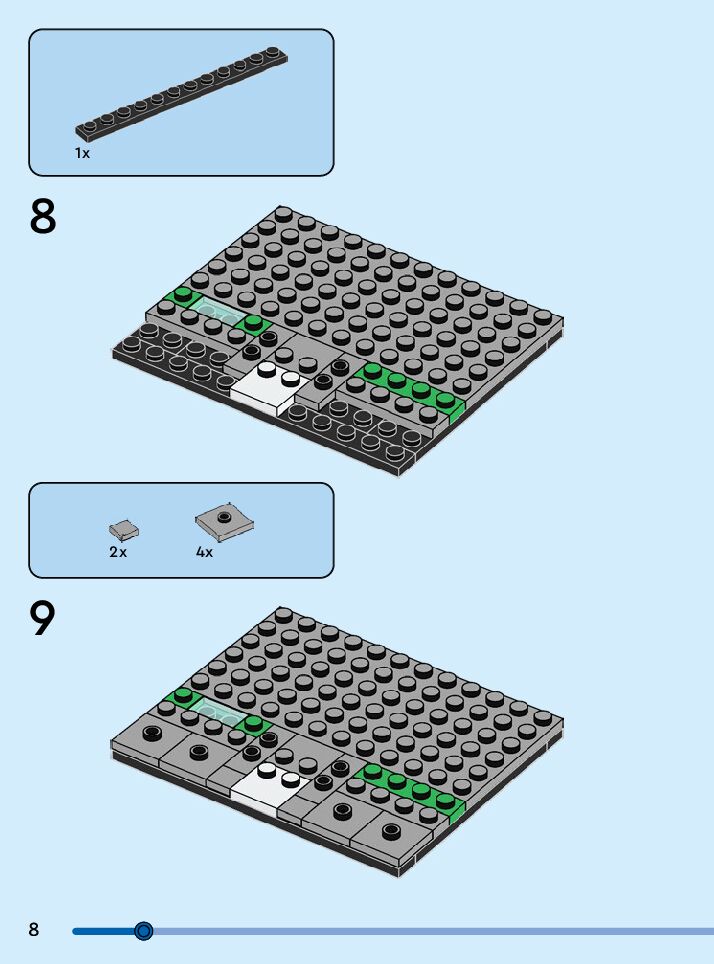 1x

8

2x 4x

9

8