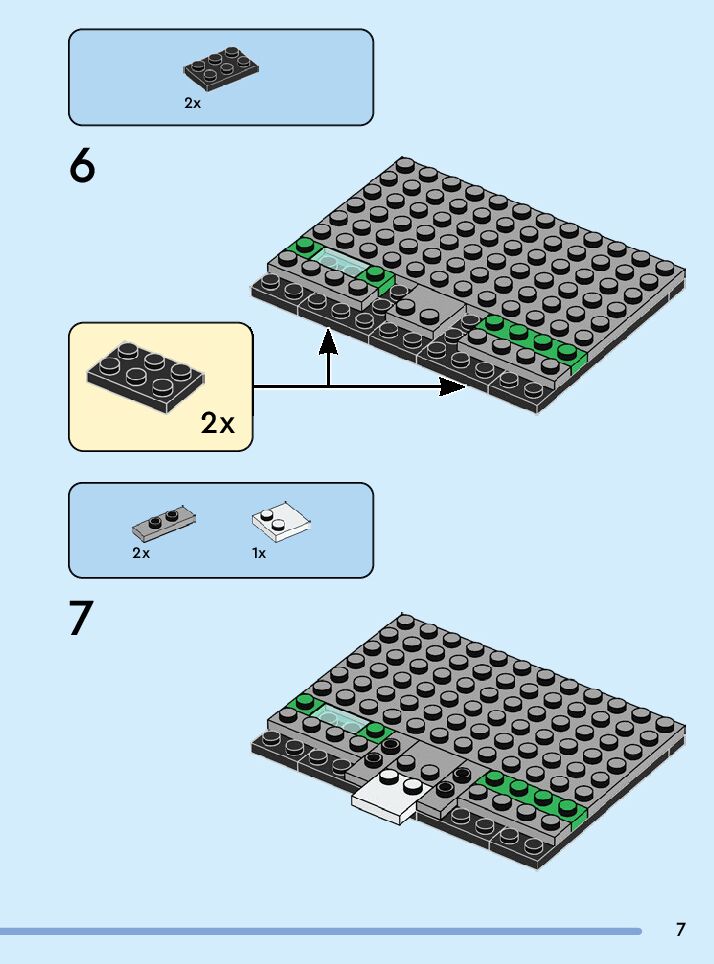 2x

6

2x

2x

1x

7

7