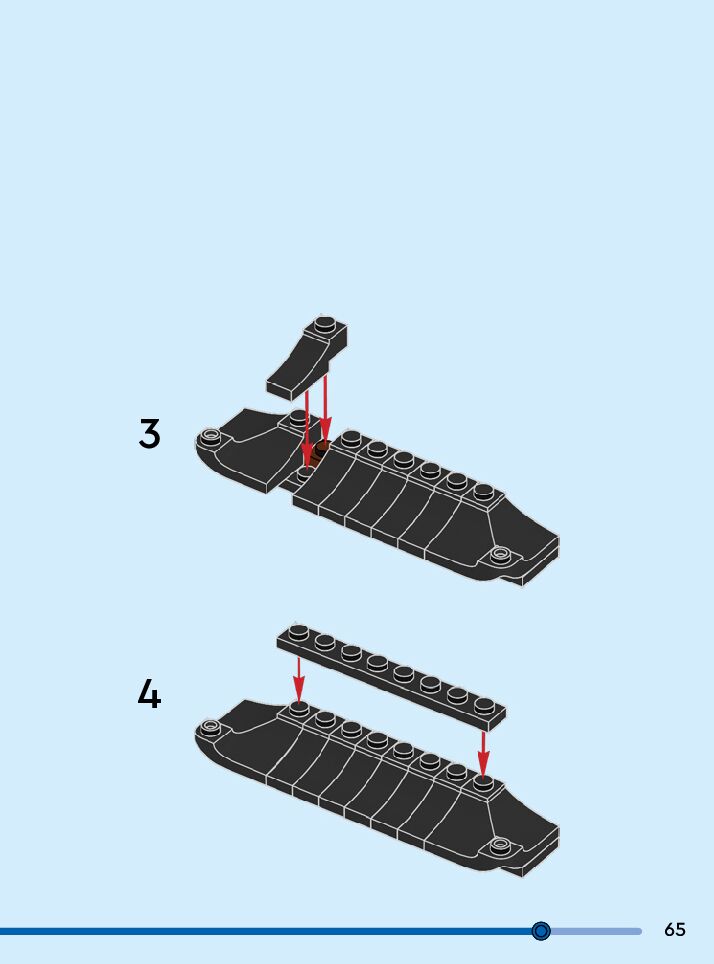 3

4

65