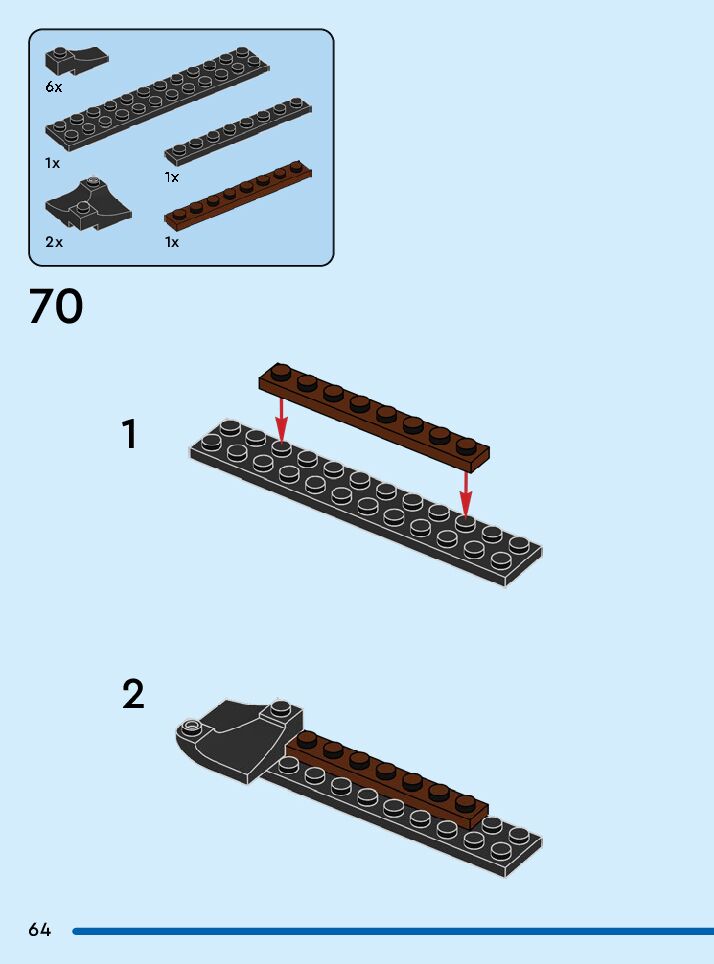 6x
1x
1x
2x
1x
70
1
2
64