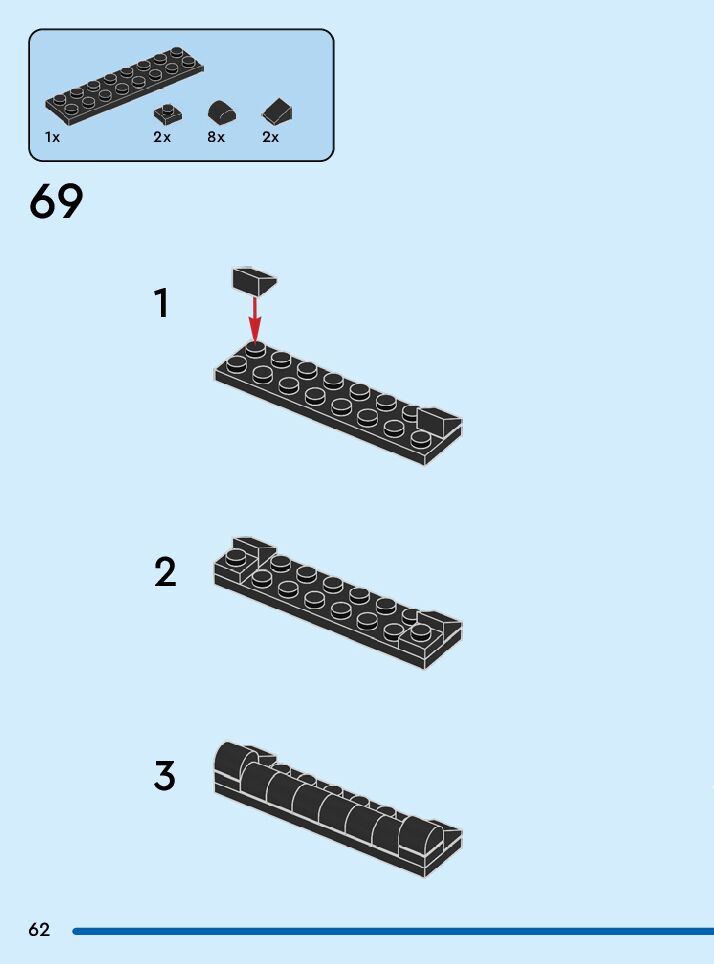 1x 2x 8x 2x

69

1

2

3

62