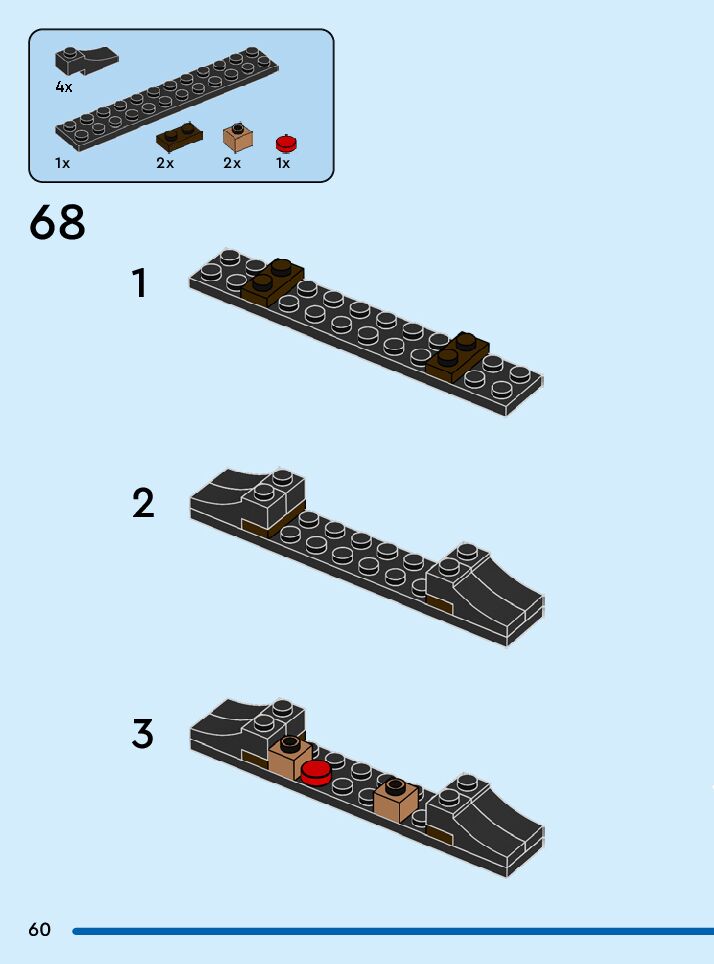 4x

1x 2x 2x 1x

68

1

2

3

60