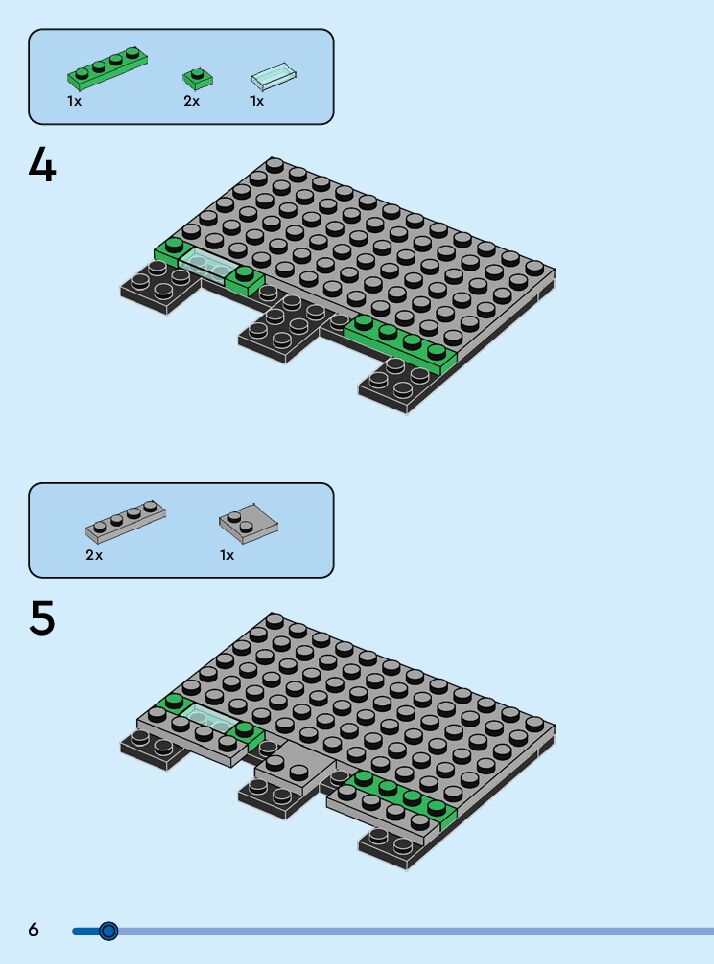 1x 2x 1x

4

2x 1x

5

6