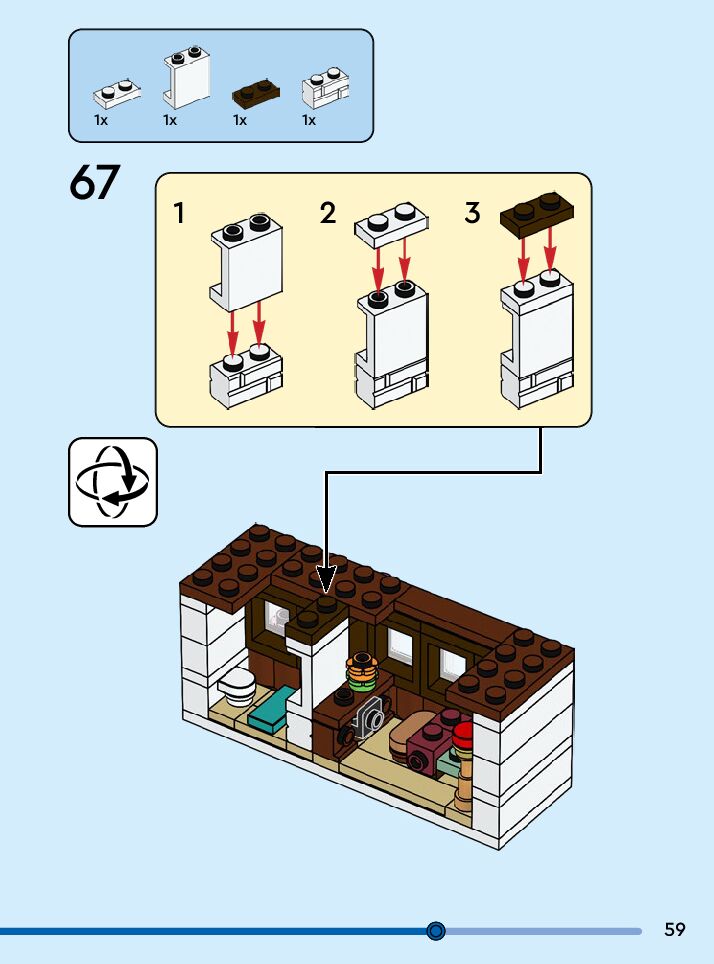 1x 1x 1x 1x

67

1

2

3

59