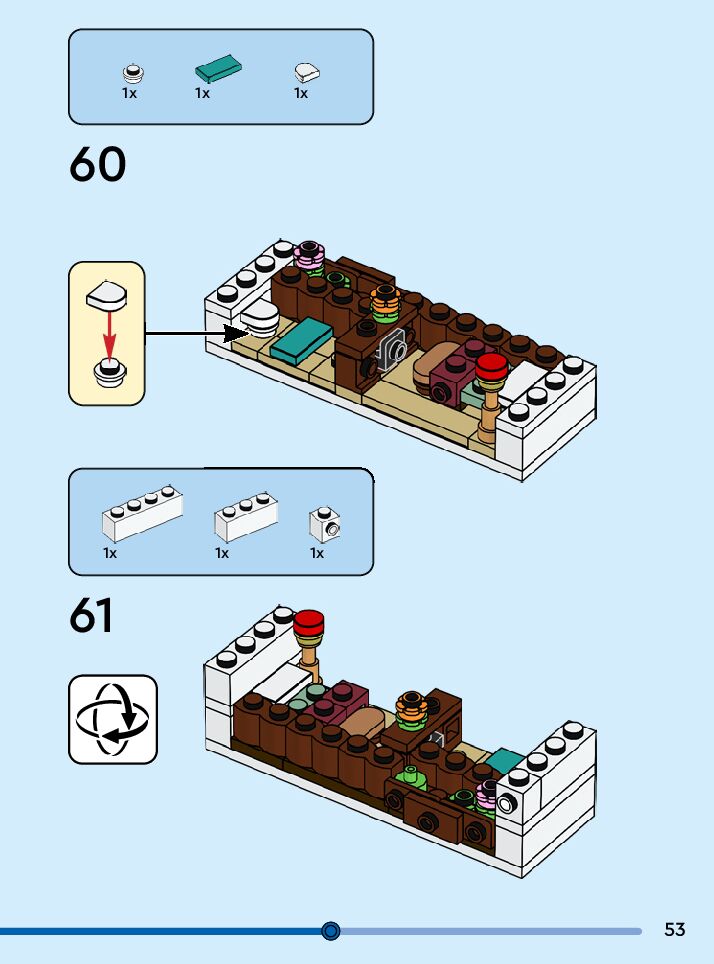 1x 1x 1x

60

1x 1x 1x

61

53