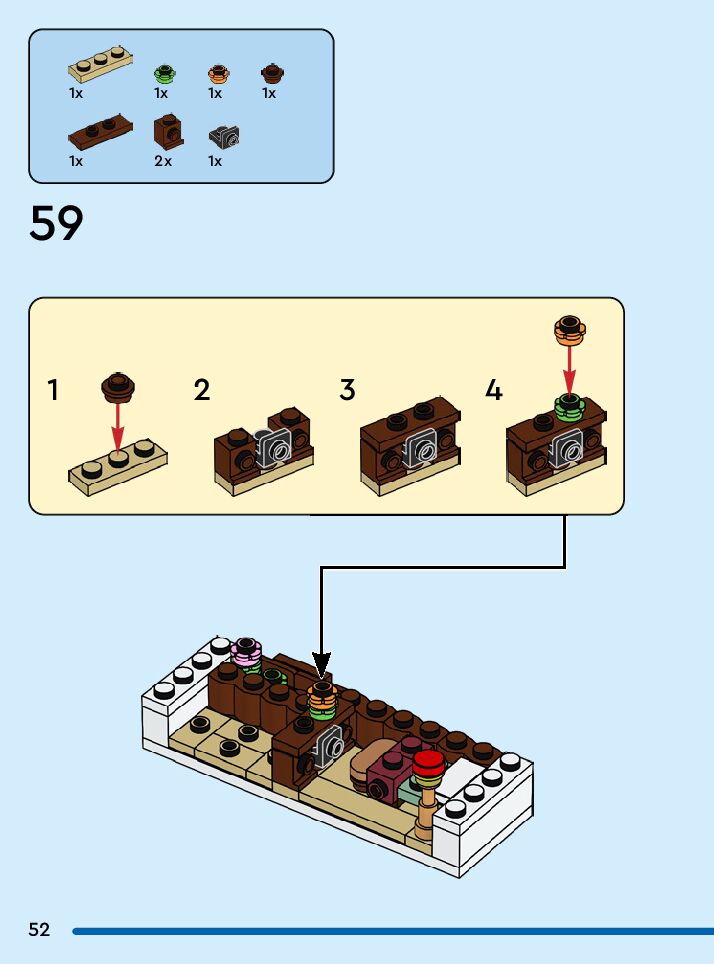 1x 1x 1x 1x
1x 2x 1x

59

1 2 3 4

52